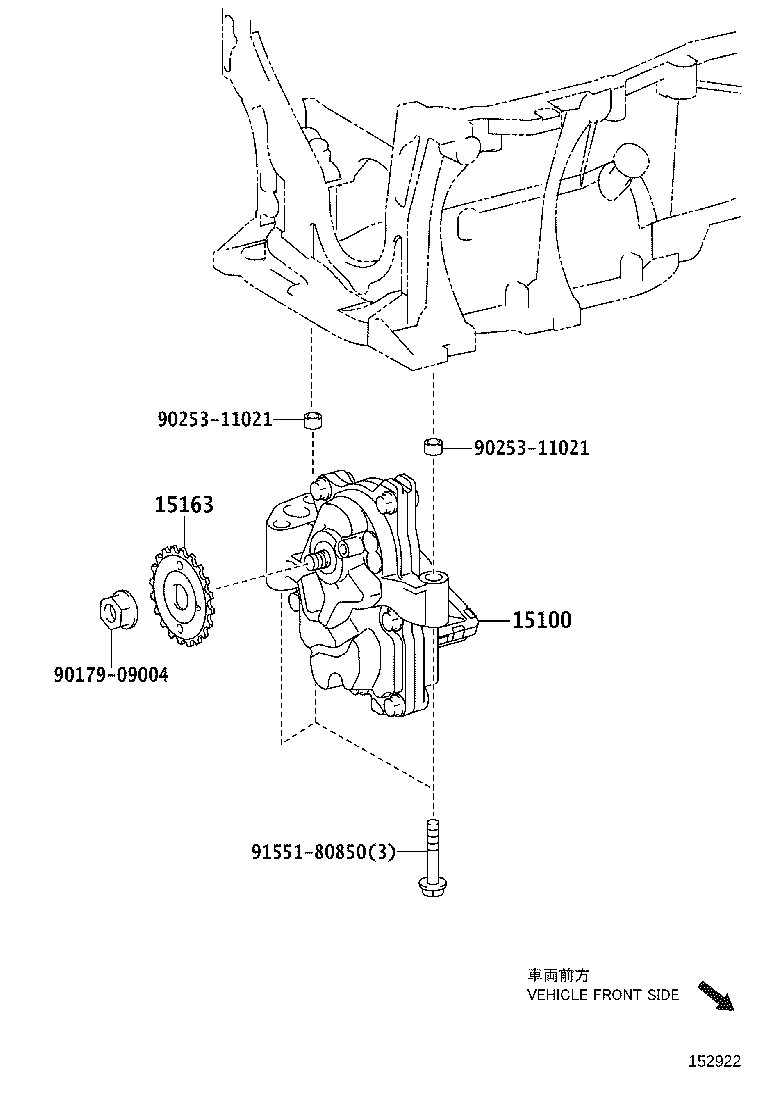 90253-11021

90253-11021

15163

15100

90179-09004

91551-80850(3)

車両前方
VEHICLE FRONT SIDE

152922