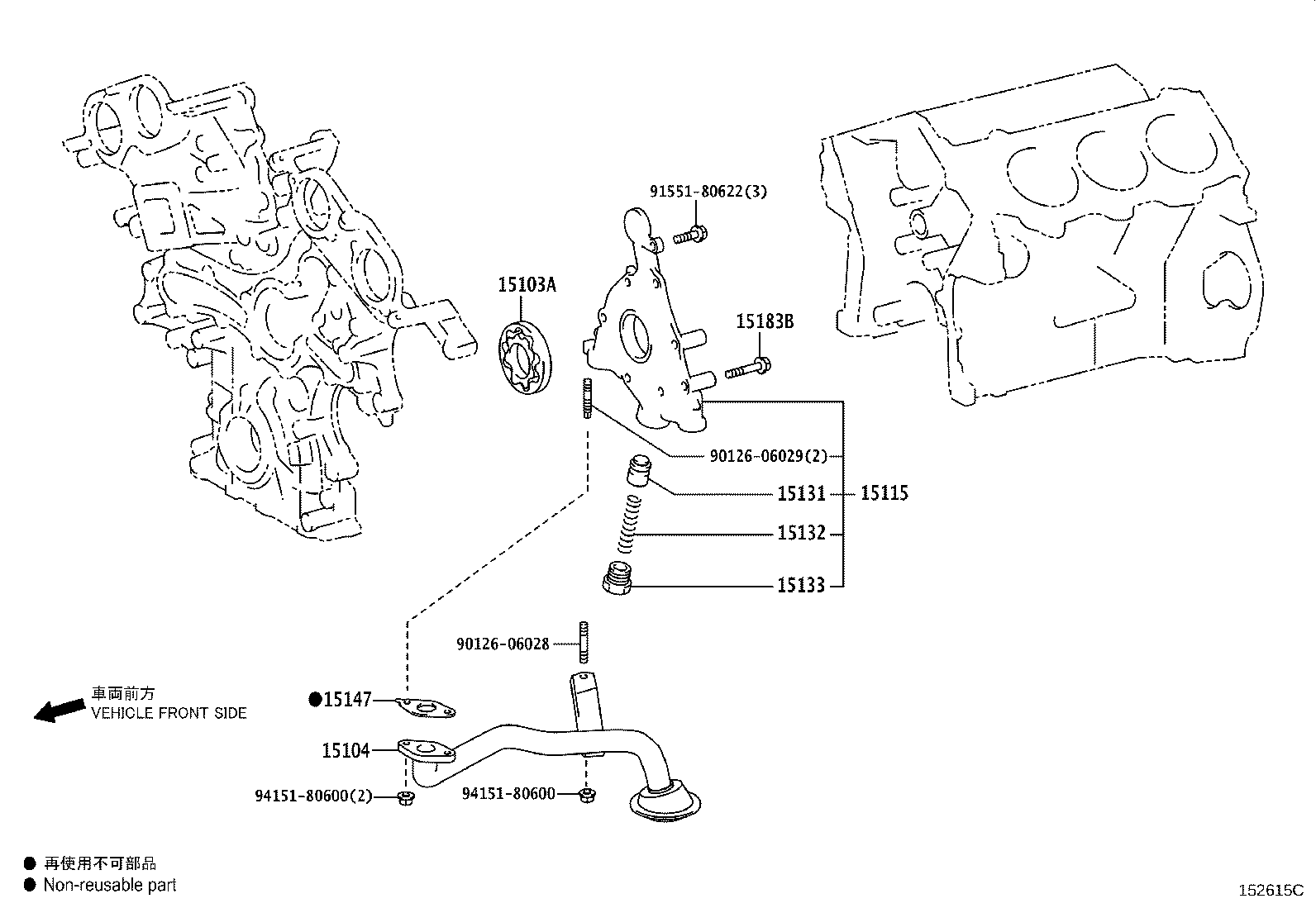 91551-80622(3)

15103A

15183B

90126-06029(2)

15131

15115

15132

15133

90126-06028

車両前方
VEHICLE FRONT SIDE

●15147

15104

94151-80600(2)

94151-80600

● 再使用不可部品
● Non-reusable part

152615C