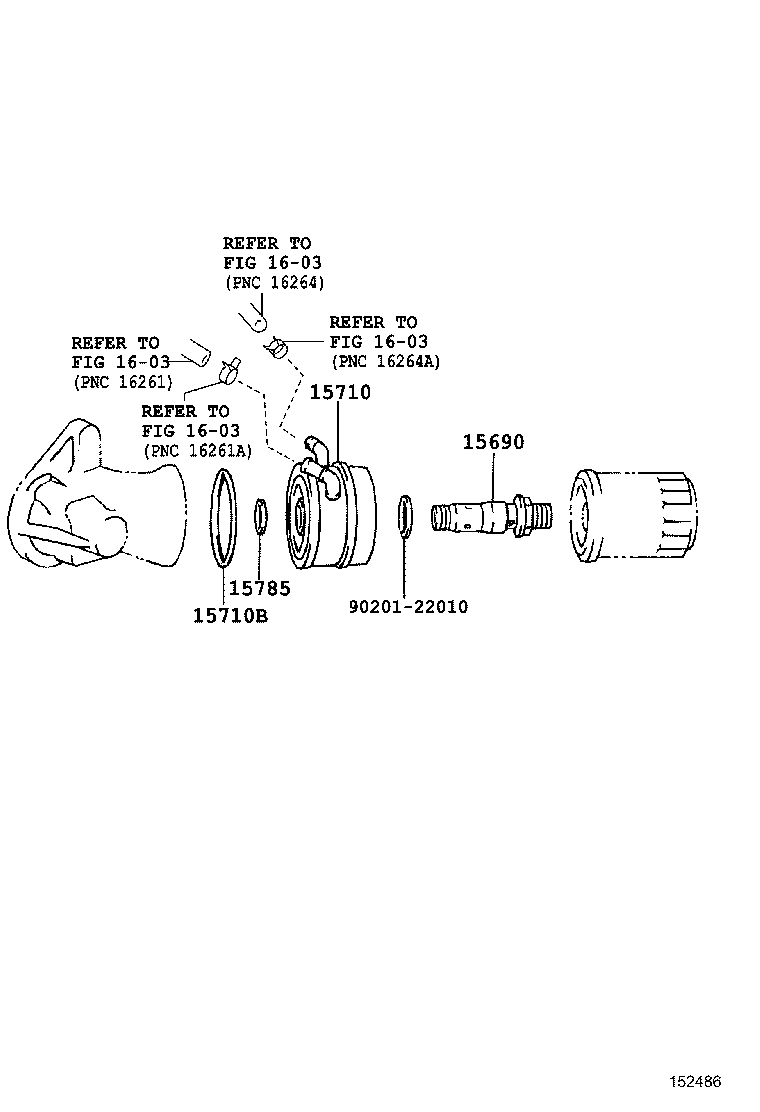 REFER TO
FIG 16-03
(PNC 16264)

REFER TO
FIG 16-03
(PNC 16264A)

REFER TO
FIG 16-03
(PNC 16261)

REFER TO
FIG 16-03
(PNC 16261A)

15710

15690

15785

15710B

90201-22010

152486