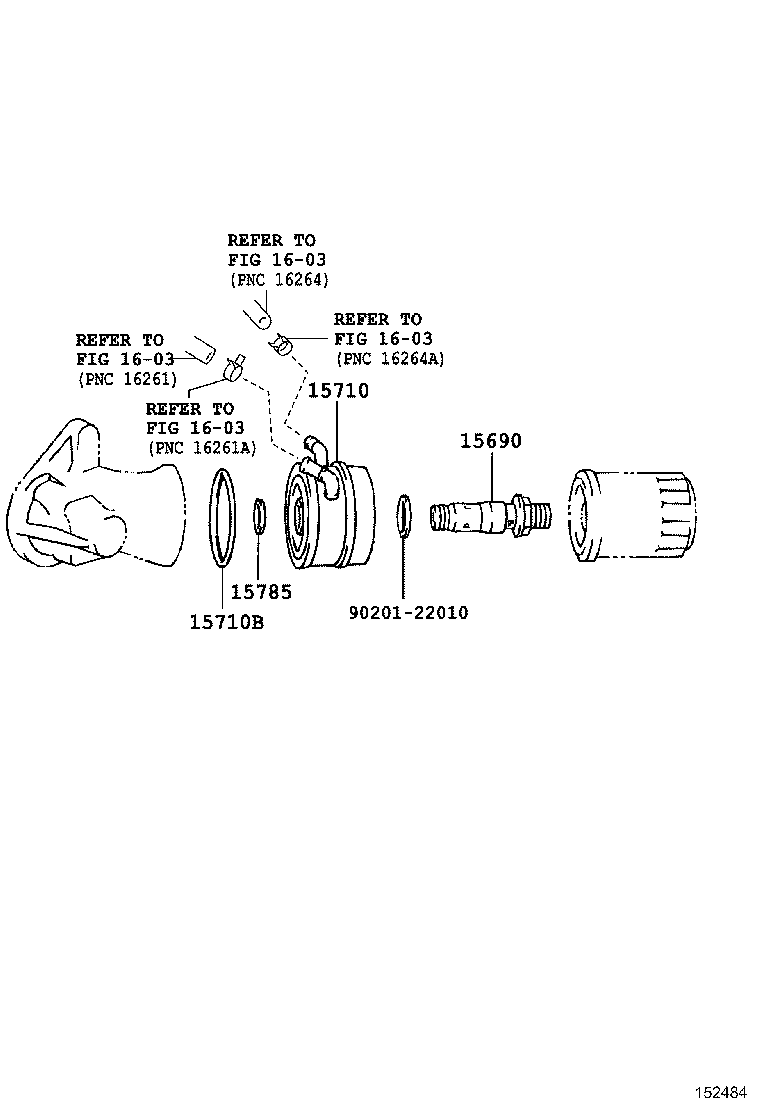 REFER TO
FIG 16-03
(PNC 16264)

REFER TO
FIG 16-03
(PNC 16264A)

REFER TO
FIG 16-03
(PNC 16261)

REFER TO
FIG 16-03
(PNC 16261A)

15710

15690

15785

15710B

90201-22010

152484