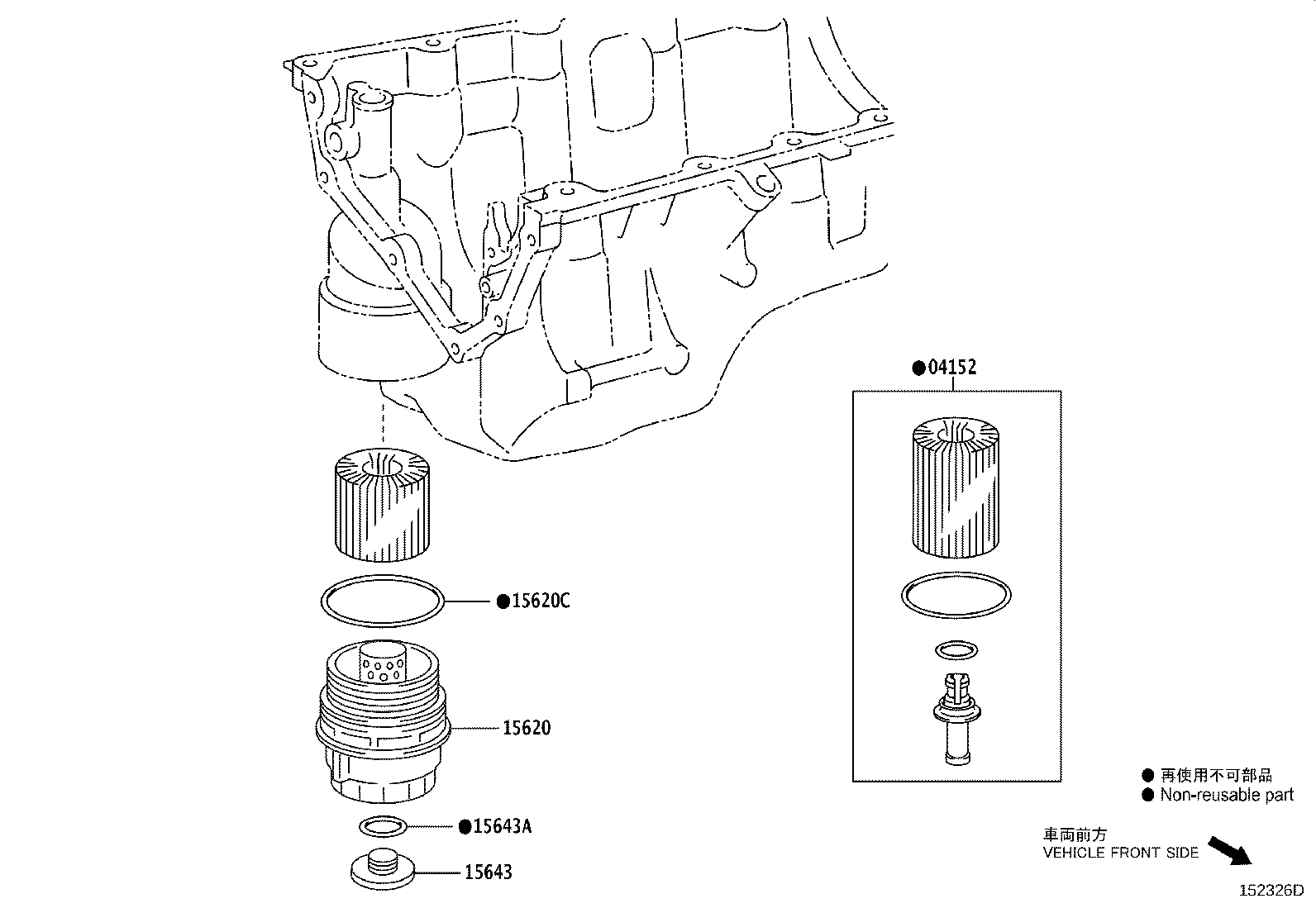 ●04152

●15620C

15620

●15643A

15643

● 再使用不可部品
● Non-reusable part

車両前方
VEHICLE FRONT SIDE

152326D