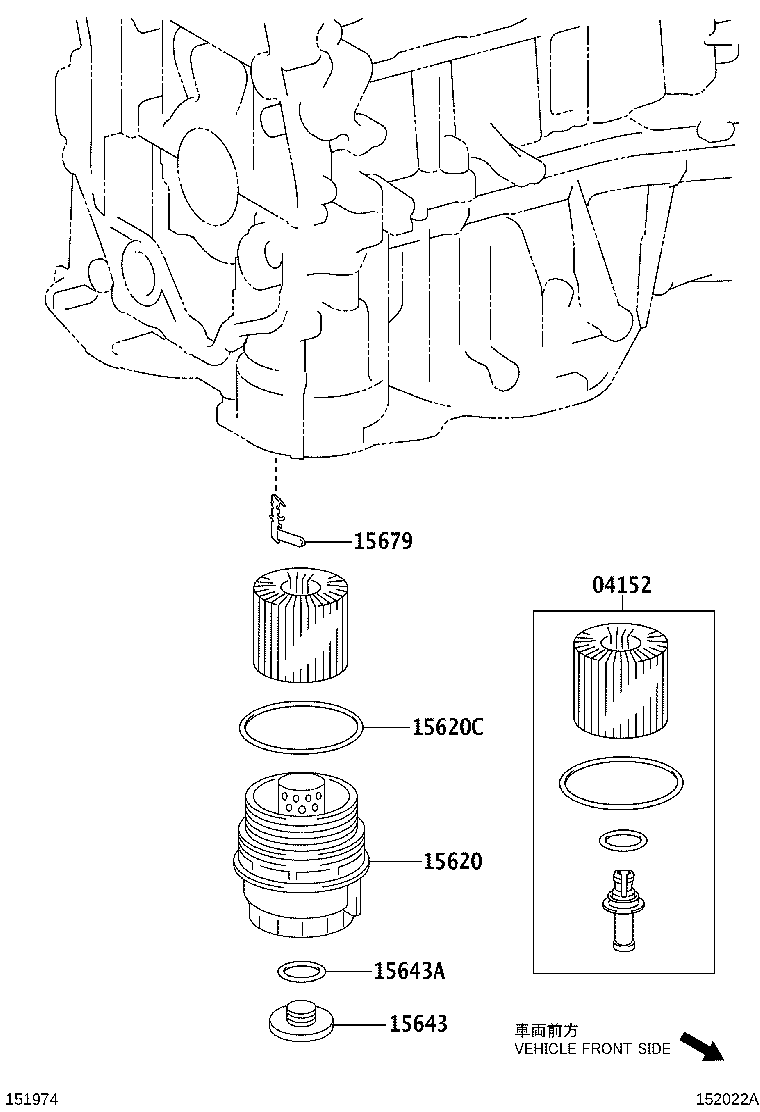 15679

04152

15620C

15620

15643A

15643

車両前方
VEHICLE FRONT SIDE

151974

152022A