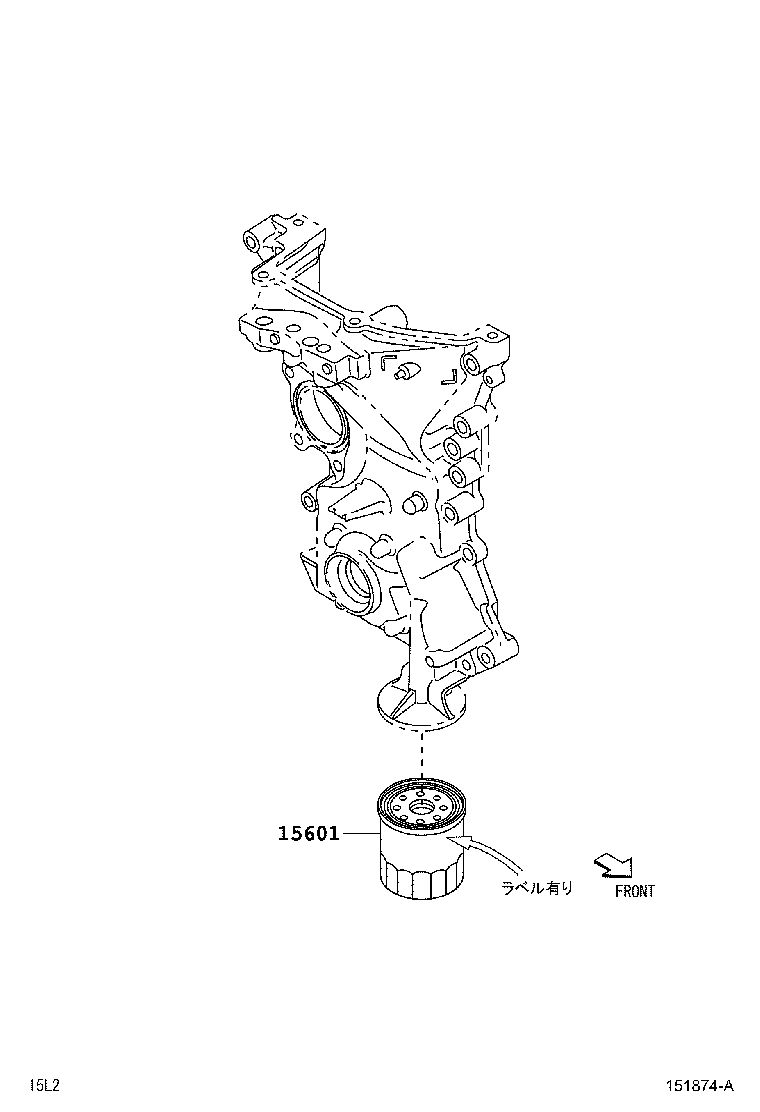 15601

ラベル有り

FRONT

15L2

151874-A