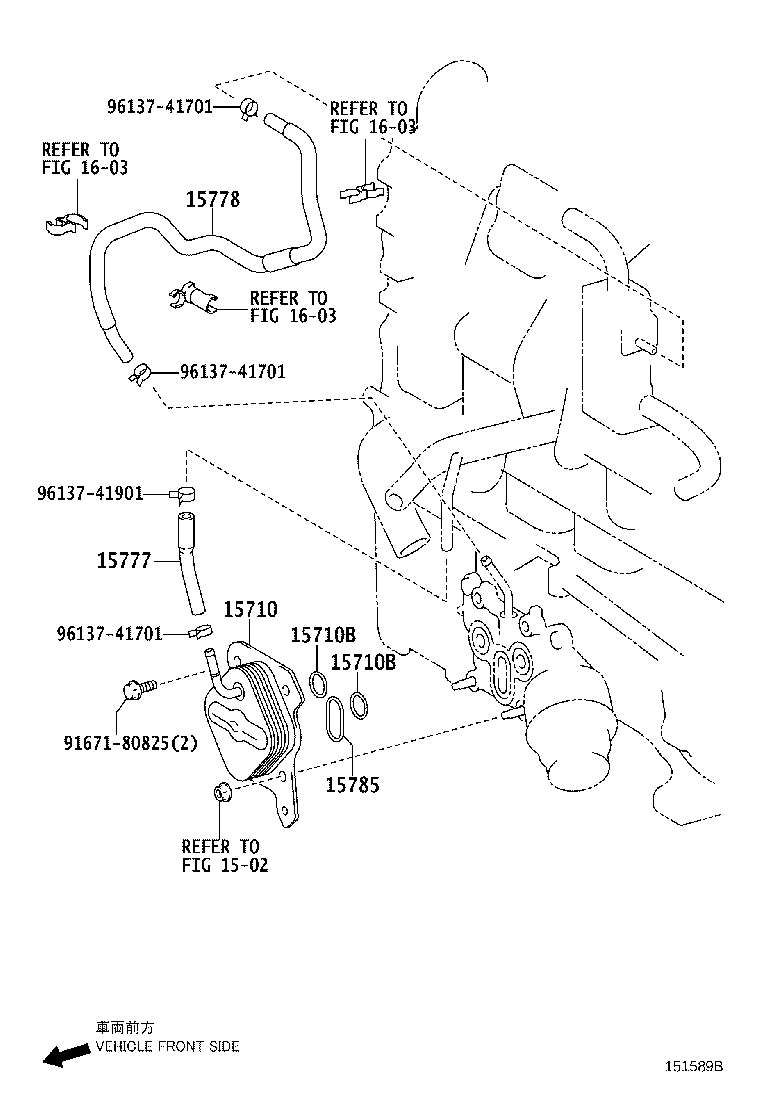 96137-41701

REFER TO
FIG 16-03

REFER TO
FIG 16-03

15778

REFER TO
FIG 16-03

96137-41701

96137-41901

15777

15710

96137-41701

15710B

15710B

91671-80825(2)

15785

REFER TO
FIG 15-02

車両前方
VEHICLE FRONT SIDE

151589B