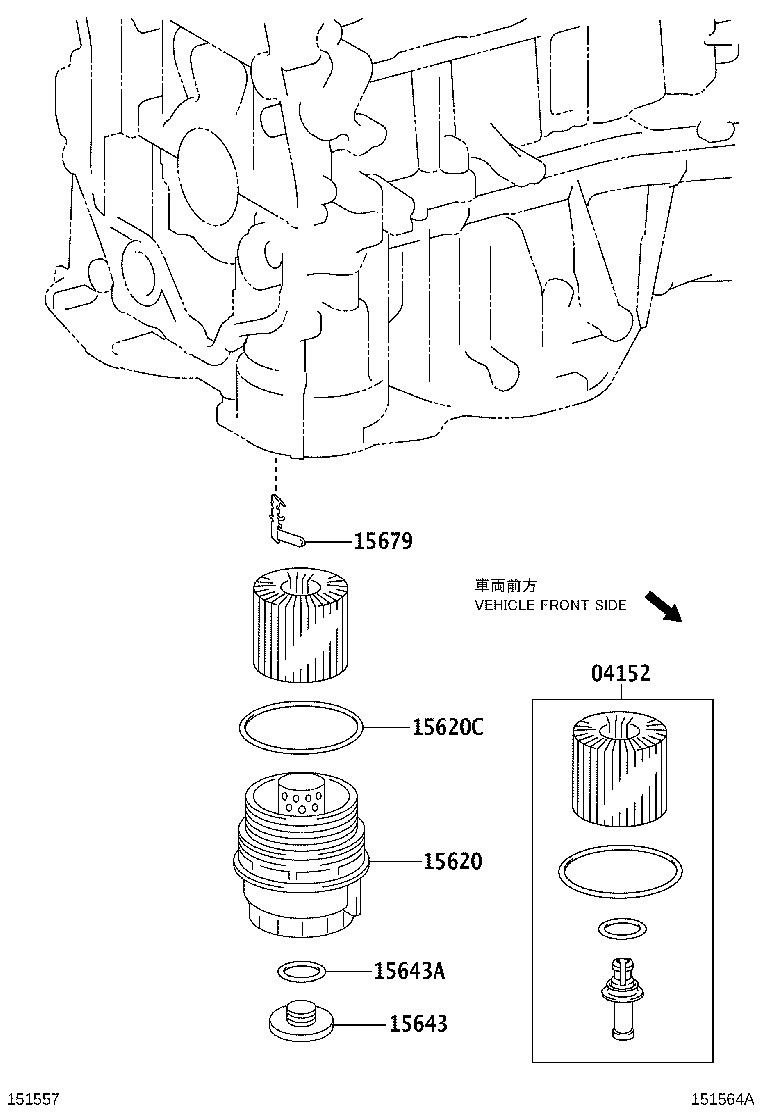 15679

車両前方
VEHICLE FRONT SIDE

04152

15620C

15620

15643A

15643

151557

151564A