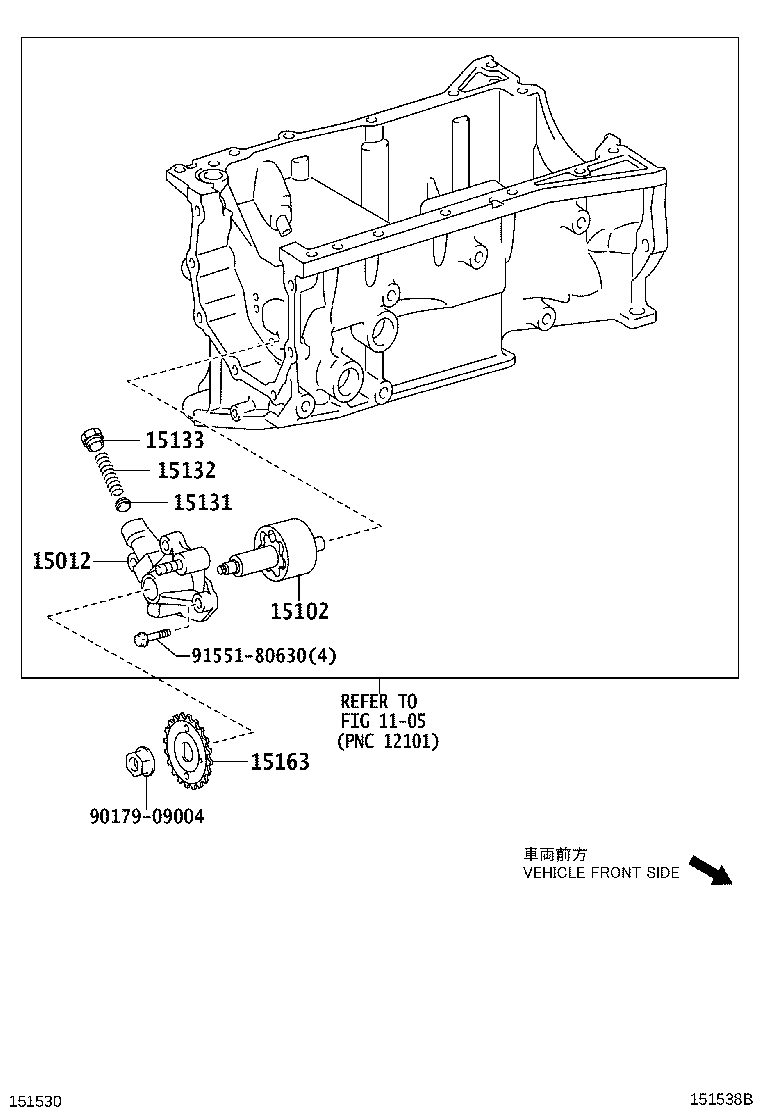 15133
15132
15131
15012
15102
91551-80630(4)
REFER TO
FIG 11-05
(PNC 12101)
15163
90179-09004
車両前方
VEHICLE FRONT SIDE
151530
151538B