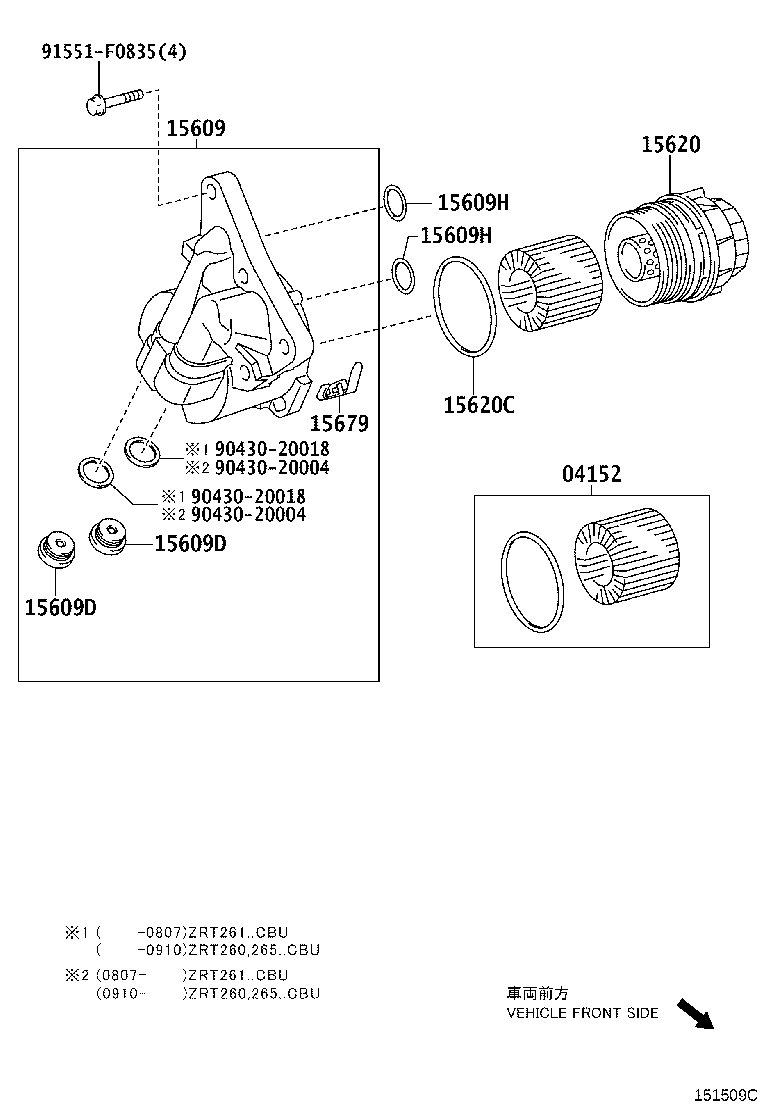 91551-F0835(4)

15609

15620

15609H

15609H

15620C

15679

※1 90430-20018
※2 90430-20004

※1 90430-20018
※2 90430-20004

15609D

15609D

04152

※1 (　　-0807)ZRT261..CBU
(　　-0910)ZRT260,265..CBU

※2 (0807-　　)ZRT261..CBU
(0910-　　)ZRT260,265..CBU

車両前方
VEHICLE FRONT SIDE

151509C