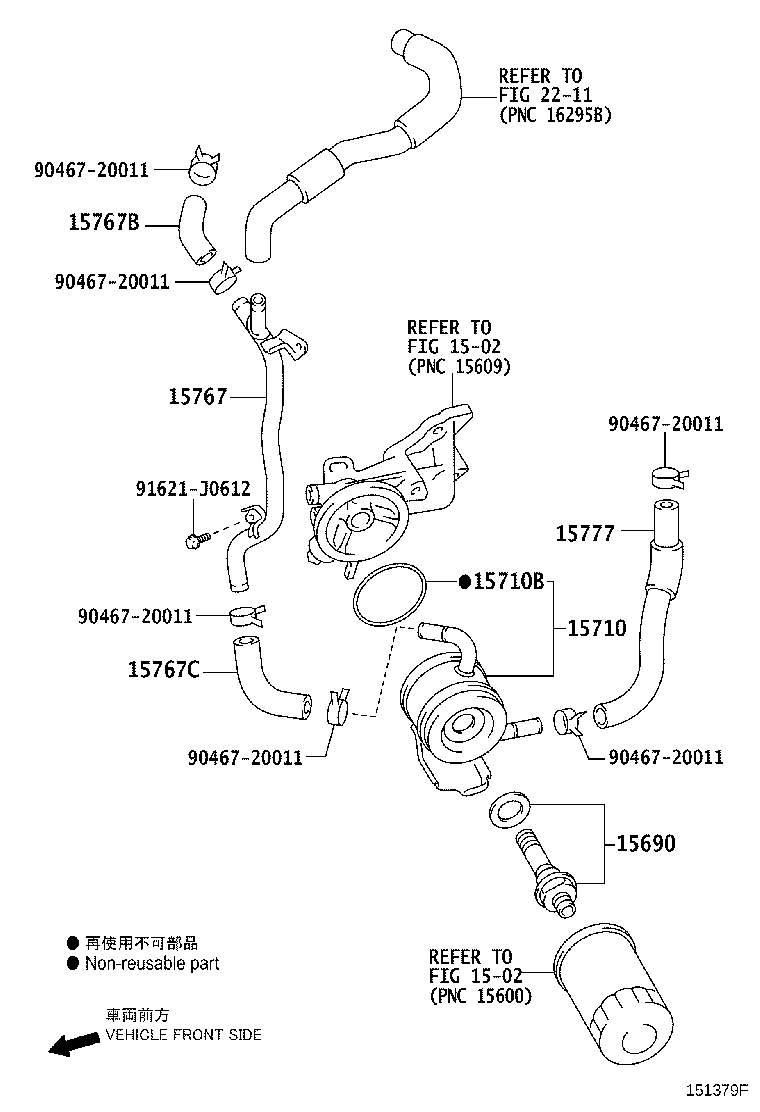 REFER TO
FIG 22-11
(PNC 16295B)

90467-20011

15767B

90467-20011

REFER TO
FIG 15-02
(PNC 15609)

15767

90467-20011

91621-J0612

15777

●15710B

90467-20011

15710

15767C

90467-20011

90467-20011

15690

● 再使用不可部品
● Non-reusable part

REFER TO
FIG 15-02
(PNC 15600)

車両前方
VEHICLE FRONT SIDE

151379F