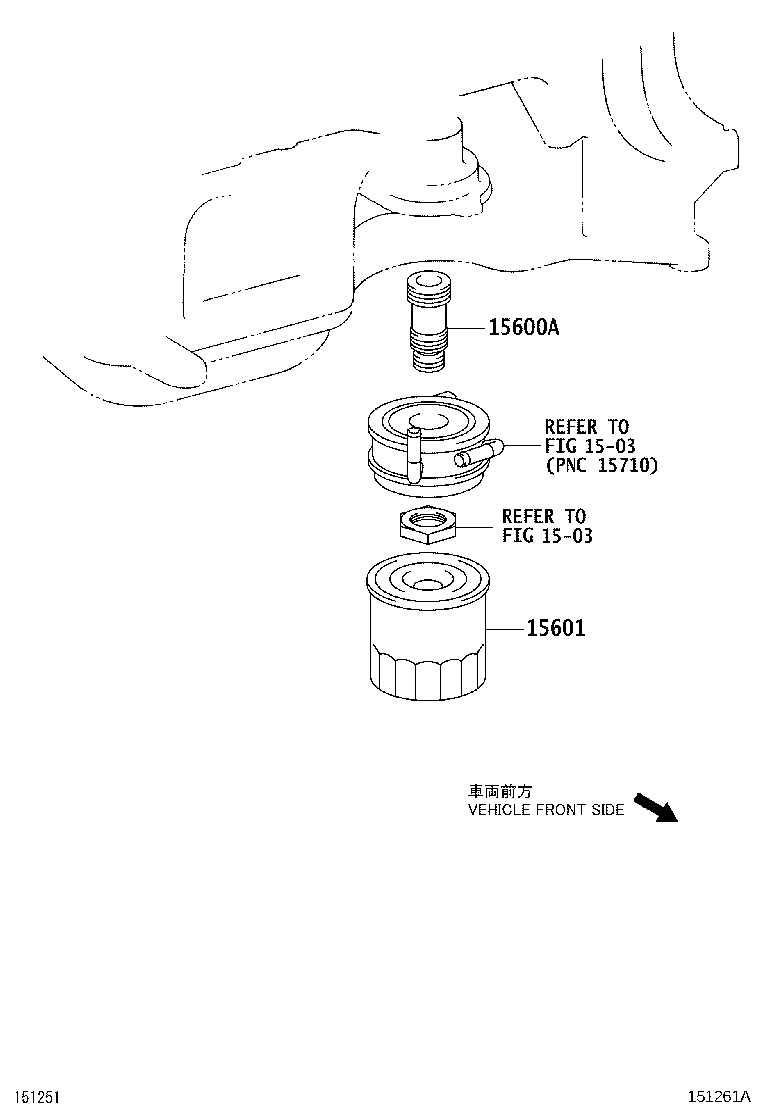 15600A

REFER TO
FIG 15-03
(PNC 15710)

REFER TO
FIG 15-03

15601

車両前方
VEHICLE FRONT SIDE

151251

151261A