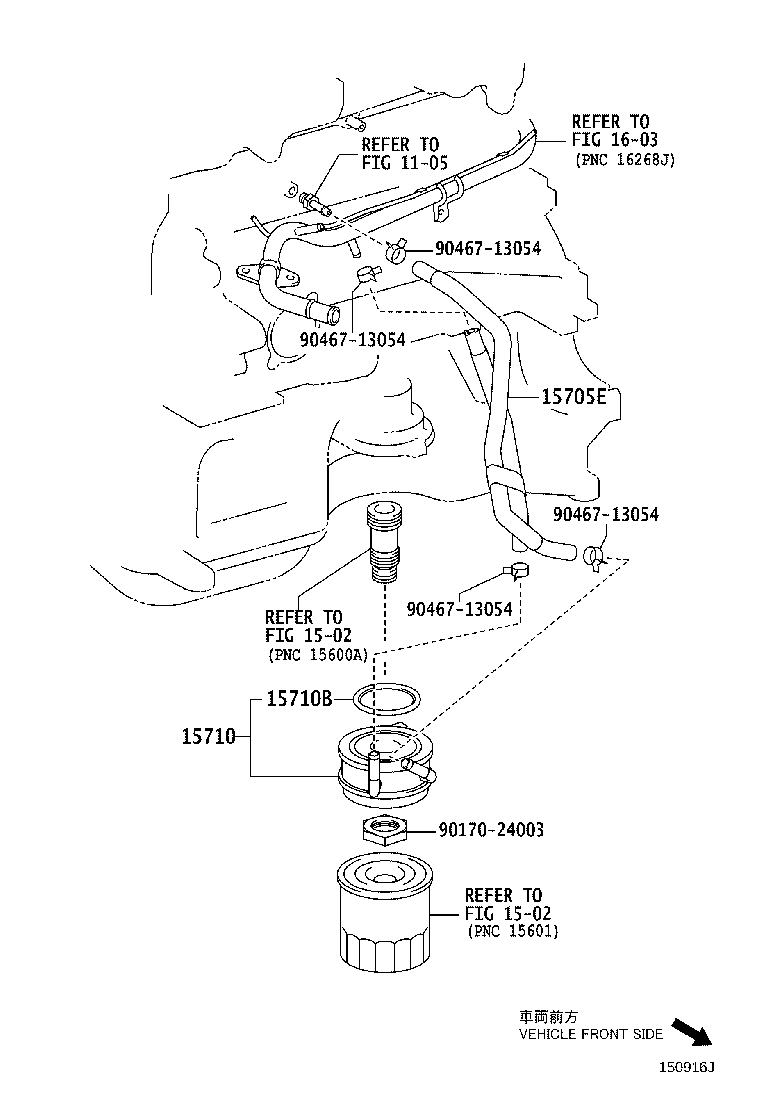 REFER TO
FIG 16-03
(PNC 16268J)

REFER TO
FIG 11-05

90467-13054

90467-13054

15705E

90467-13054

90467-13054

REFER TO
FIG 15-02
(PNC 15600A)

15710B

15710

90170-24003

REFER TO
FIG 15-02
(PNC 15601)

車両前方
VEHICLE FRONT SIDE

150916J