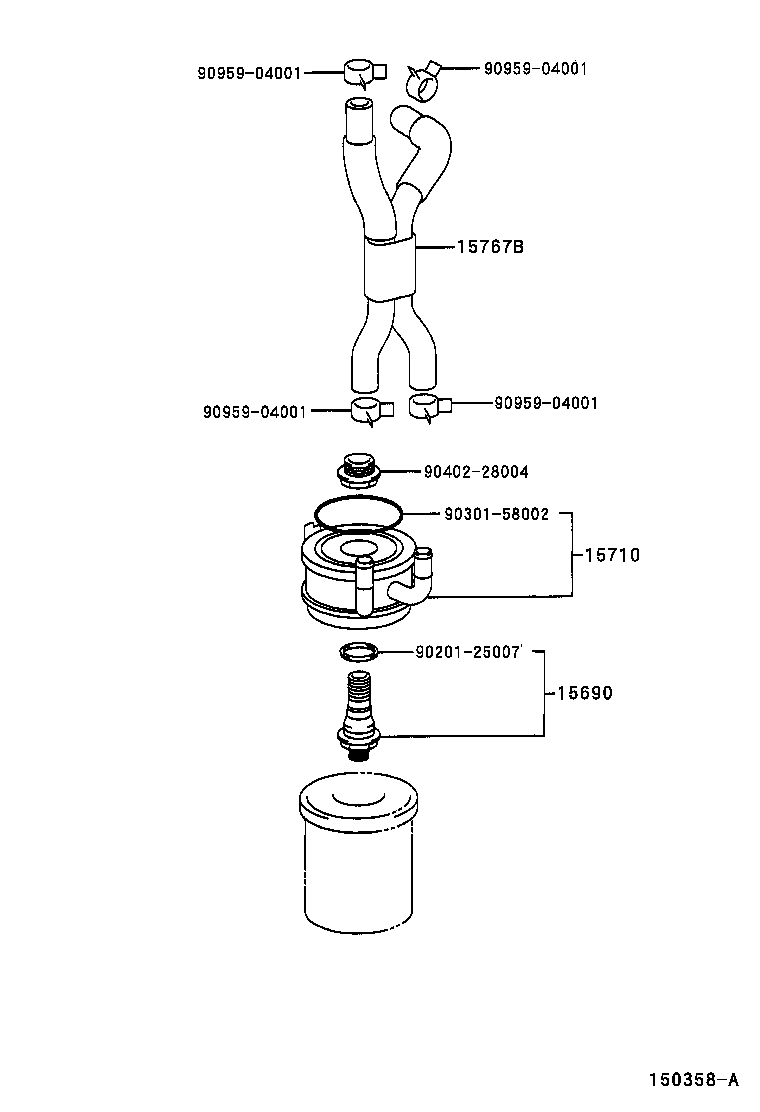 90959-04001
90959-04001
15767B
90959-04001
90959-04001
90402-28004
90301-58002
15710
90201-25007
15690
150358-A