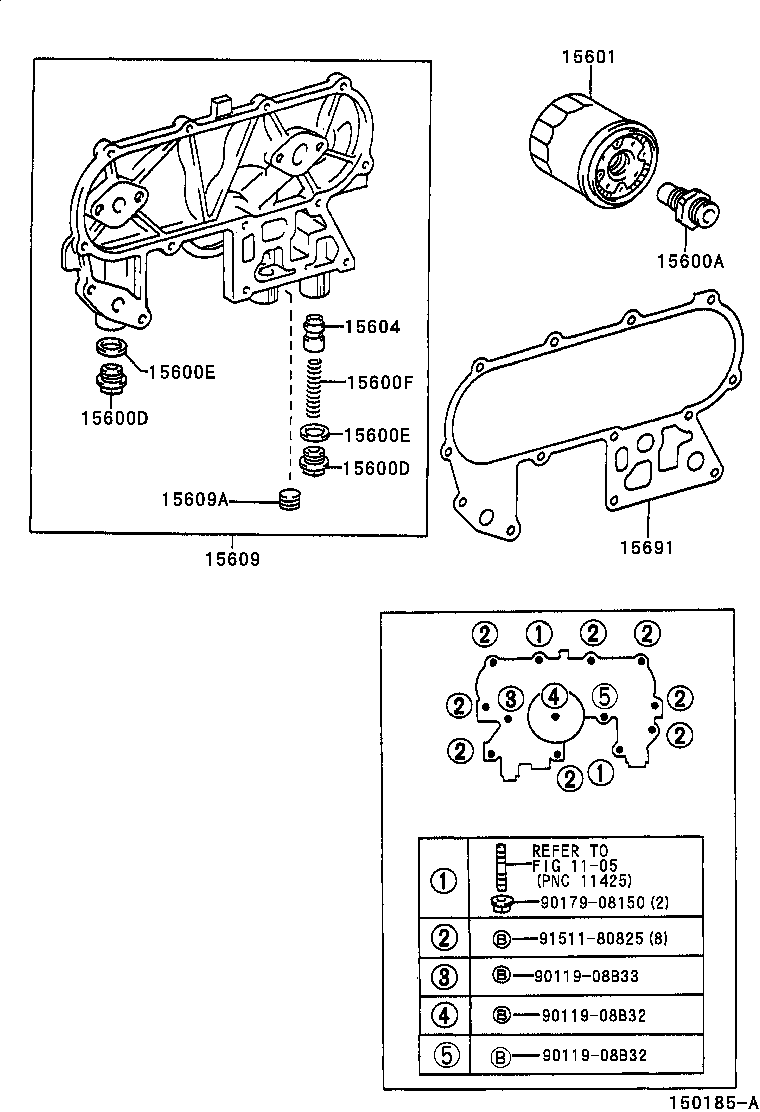 15601

15600A

15604

15600E

15600F

15600D

15600E

15600D

15609A

15609

15691

② ① ② ②

② ③ ④ ⑤ ②

② ②

② ①

| | |
|---|---|
| ① | REFER TO FIG 11-05 (PNC 11425) 90179-08150 (2) |
| ② | Ⓑ 91511-80825 (8) |
| ③ | Ⓑ 90119-08B33 |
| ④ | Ⓑ 90119-08B32 |
| ⑤ | Ⓑ 90119-08B32 |

150185-A