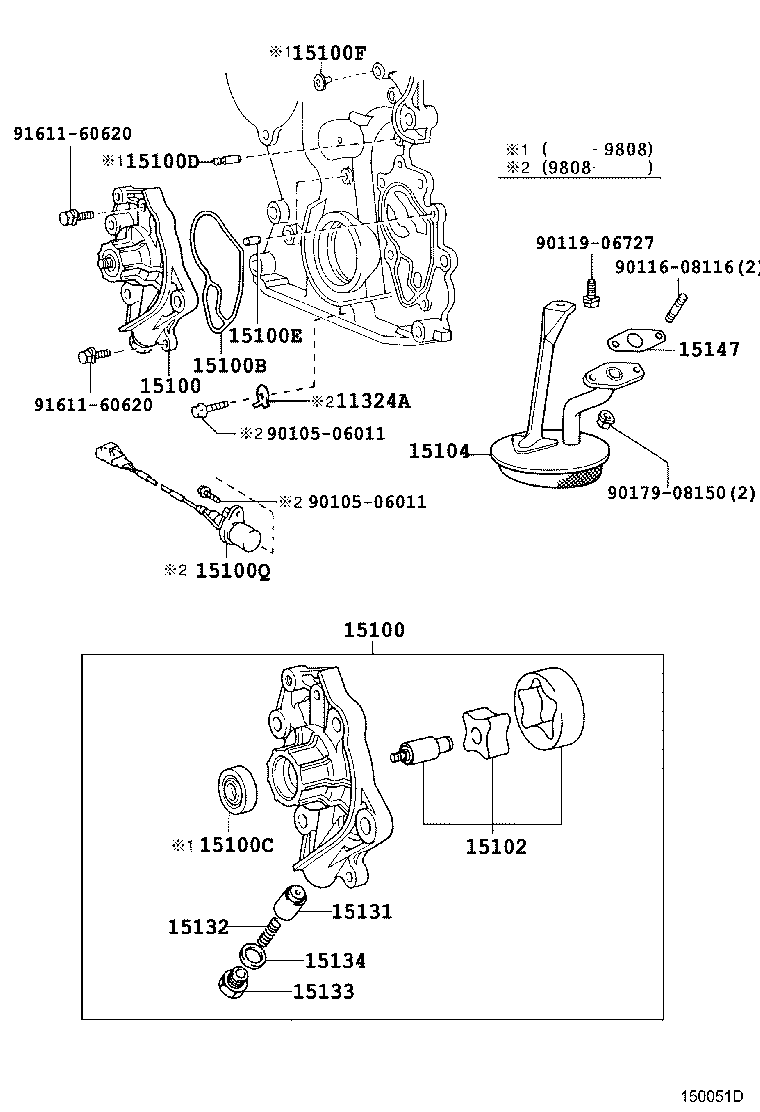 ※1 15100F
91611-60620
※1 15100D
※1 ( -9808)
※2 (9808- )
90119-06727
90116-08116(2)
15147
15100E
15100B
15100
91611-60620
※2 11324A
※2 90105-06011
15104
90179-08150(2)
※2 90105-06011
※2 15100Q
15100
※1 15100C
15102
15132
15131
15134
15133
150051D