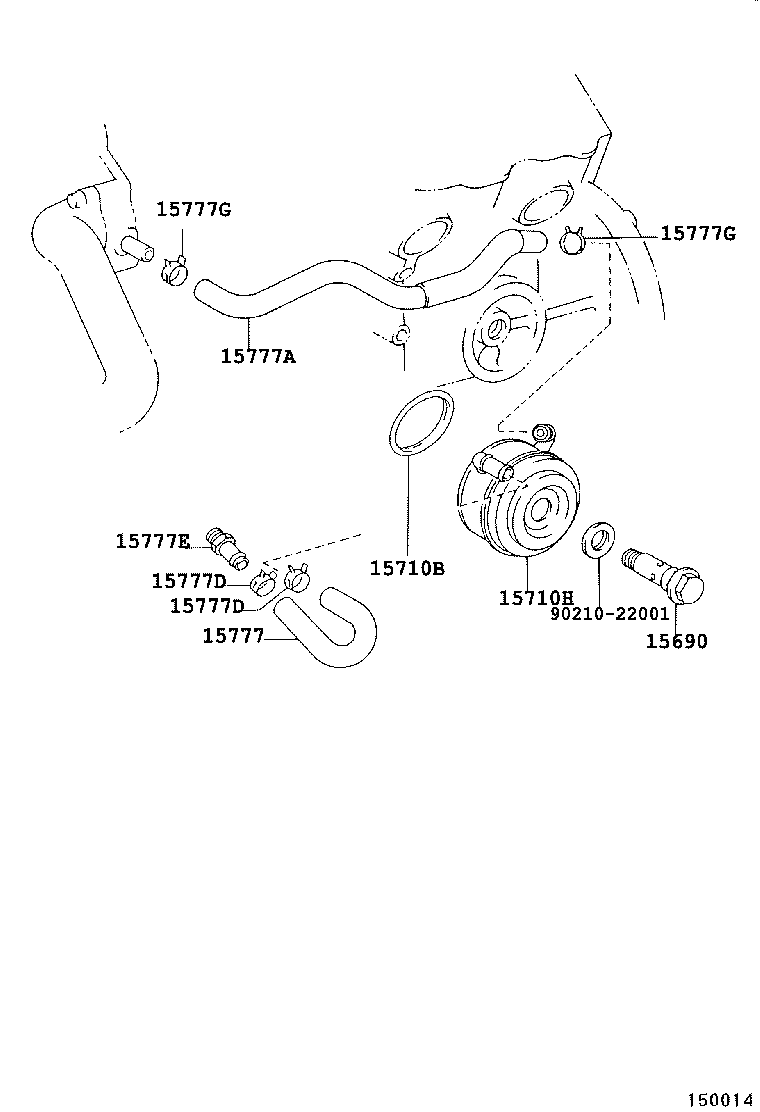 15777G
15777G
15777A
15777E
15777D
15777D
15777
15710B
15710H
90210-22001
15690
150014