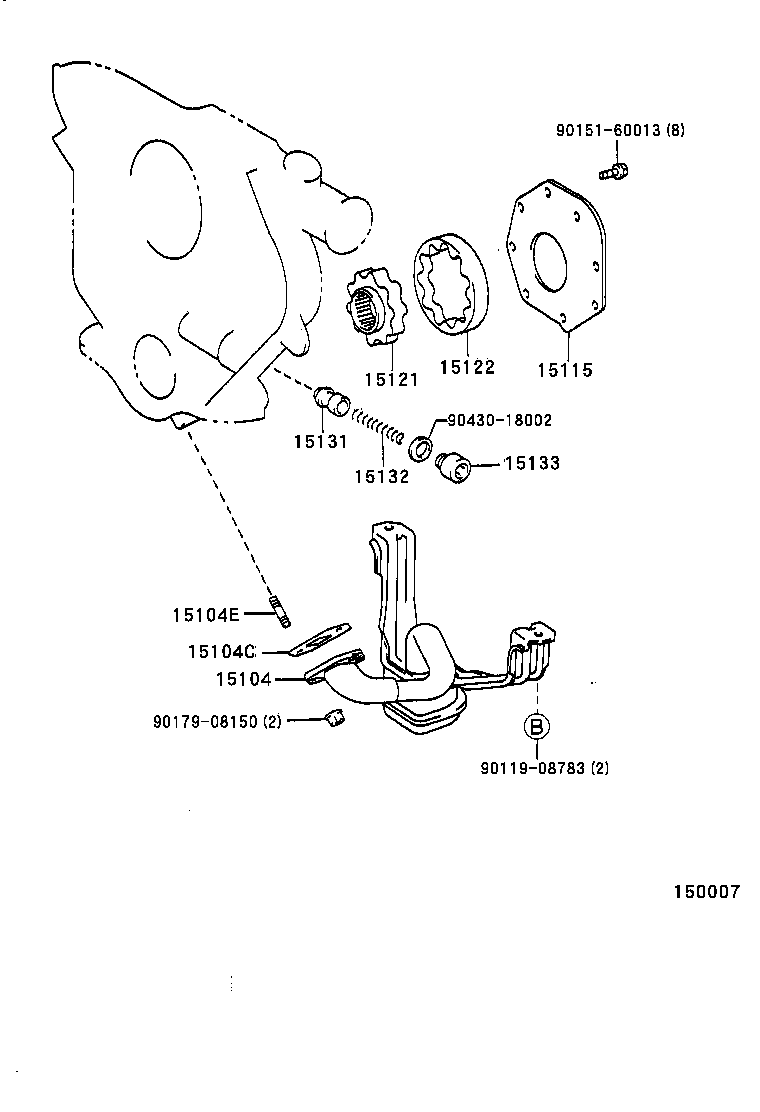 90151-60013 (8)

15121

15122

15115

15131

90430-18002

15132

15133

15104E

15104C

15104

90179-08150 (2)

B

90119-08783 (2)

150007