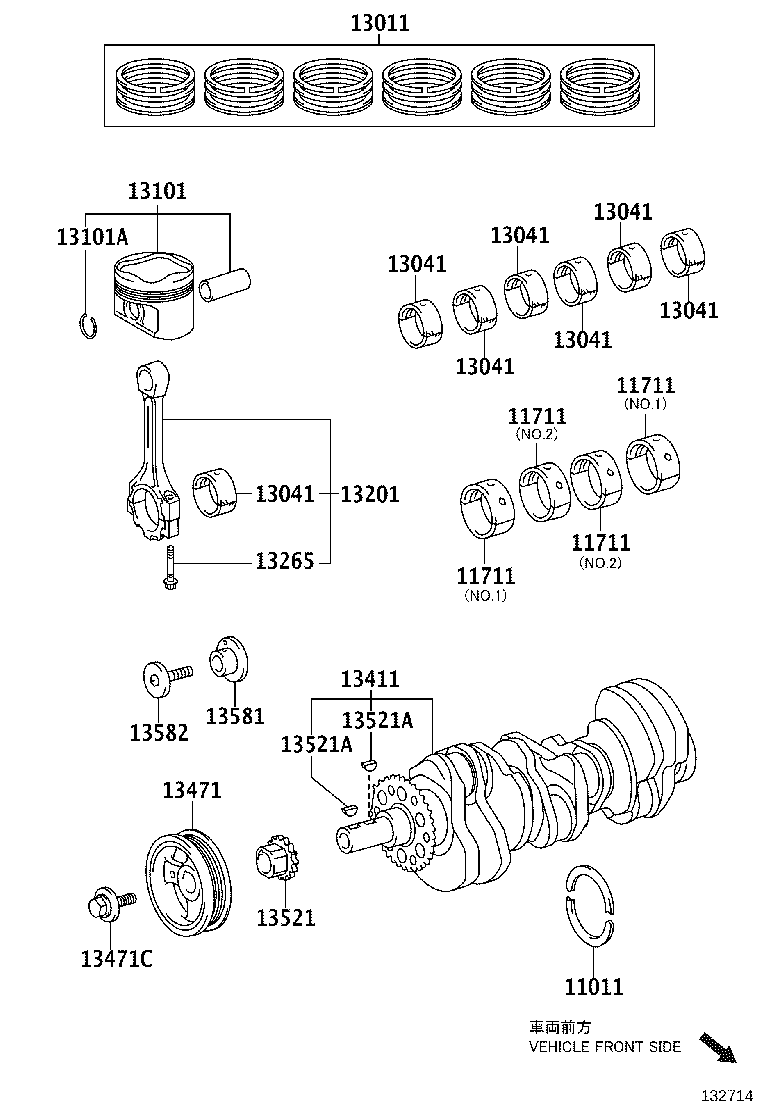 13011

13101

13101A

13041

13041

13041

13041

13041

13041

13041

13201

13265

11711
(NO.1)

11711
(NO.2)

11711
(NO.2)

11711
(NO.1)

13582

13581

13411

13521A

13521A

13471

13521

13471C

11011

車両前方
VEHICLE FRONT SIDE

132714