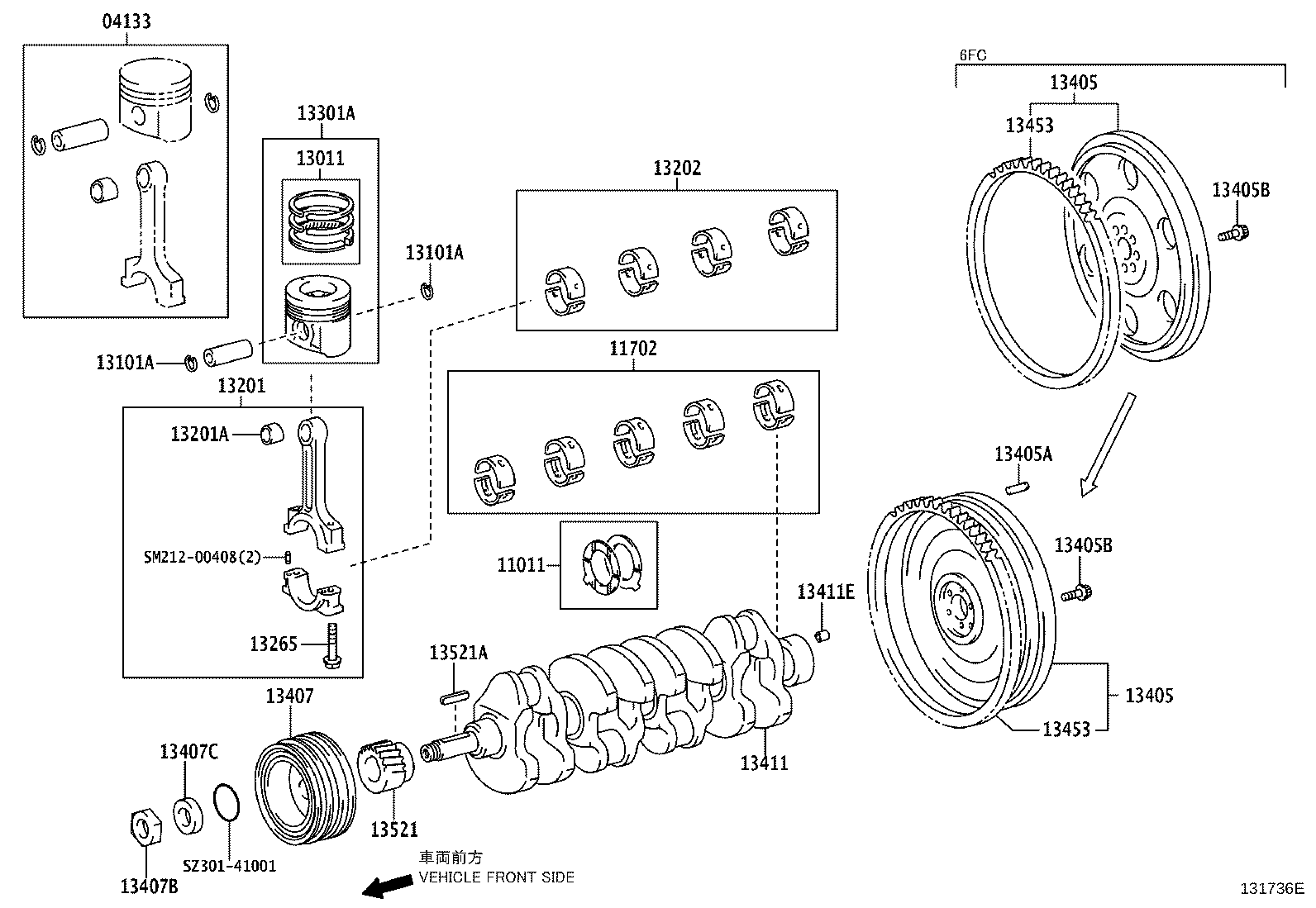 04133

13301A

13011

13101A

13101A

13201

13201A

SM212-00408(2)

13265

13202

11702

11011

6FC

13405

13453

13405B

13405A

13405B

13411E

13521A

13407

13407C

13407B

SZ301-41001

13521

13411

13405

13453

車両前方
VEHICLE FRONT SIDE

131736E