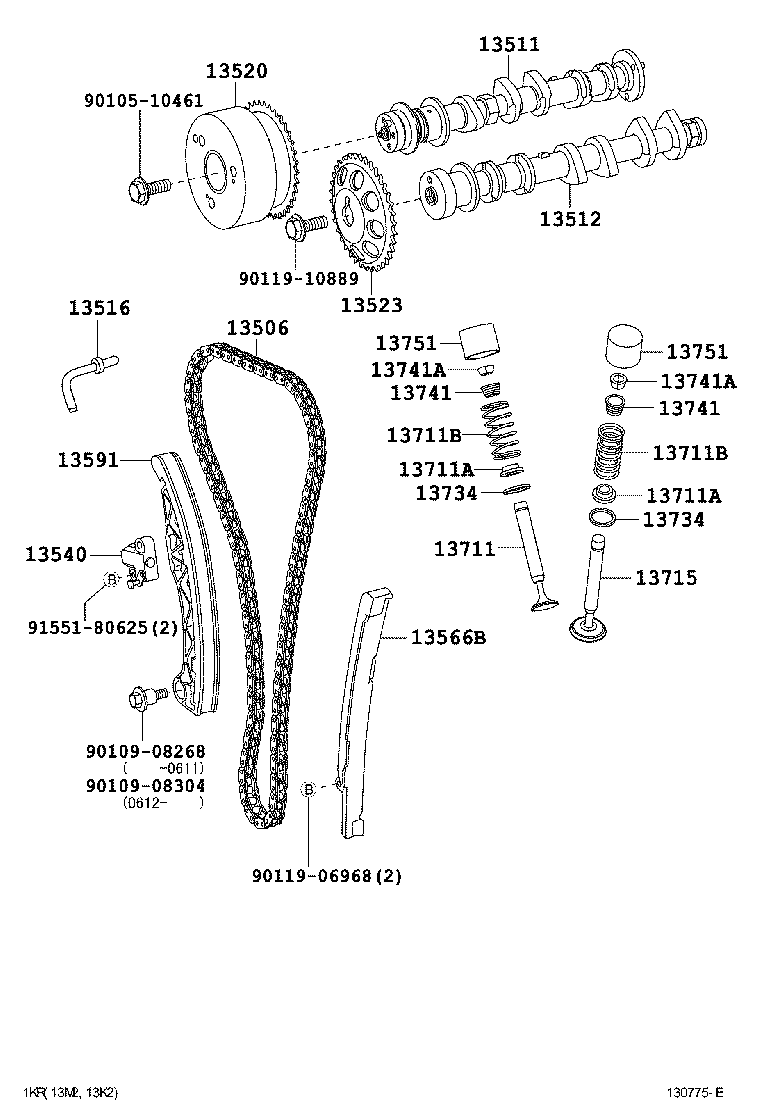 13511
13520
90105-10461
13512
90119-10889
13523
13516
13506
13751
13741A
13741
13711B
13711A
13734
13711
13751
13741A
13741
13711B
13711A
13734
13715
13591
13540
B
91551-80625(2)
13566B
90109-08268
( -0611)
90109-08304
(0612- )
B
90119-06968(2)
1KR(13M2, 13K2)
130775-E