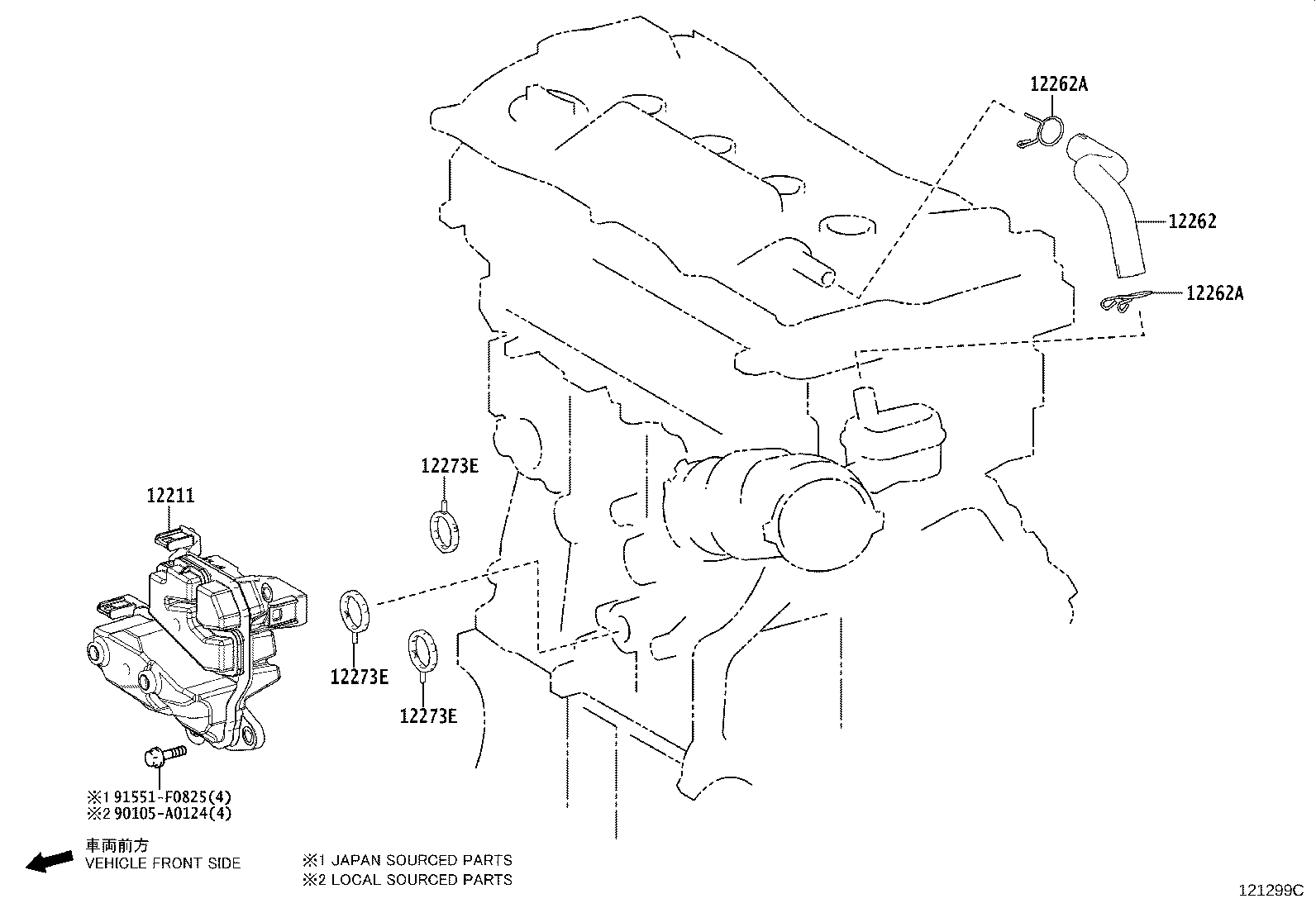 12262A

12262

12262A

12273E

12211

12273E

12273E

※1 91551-F0825(4)
※2 90105-A0124(4)

車両前方
VEHICLE FRONT SIDE

※1 JAPAN SOURCED PARTS
※2 LOCAL SOURCED PARTS

121299C