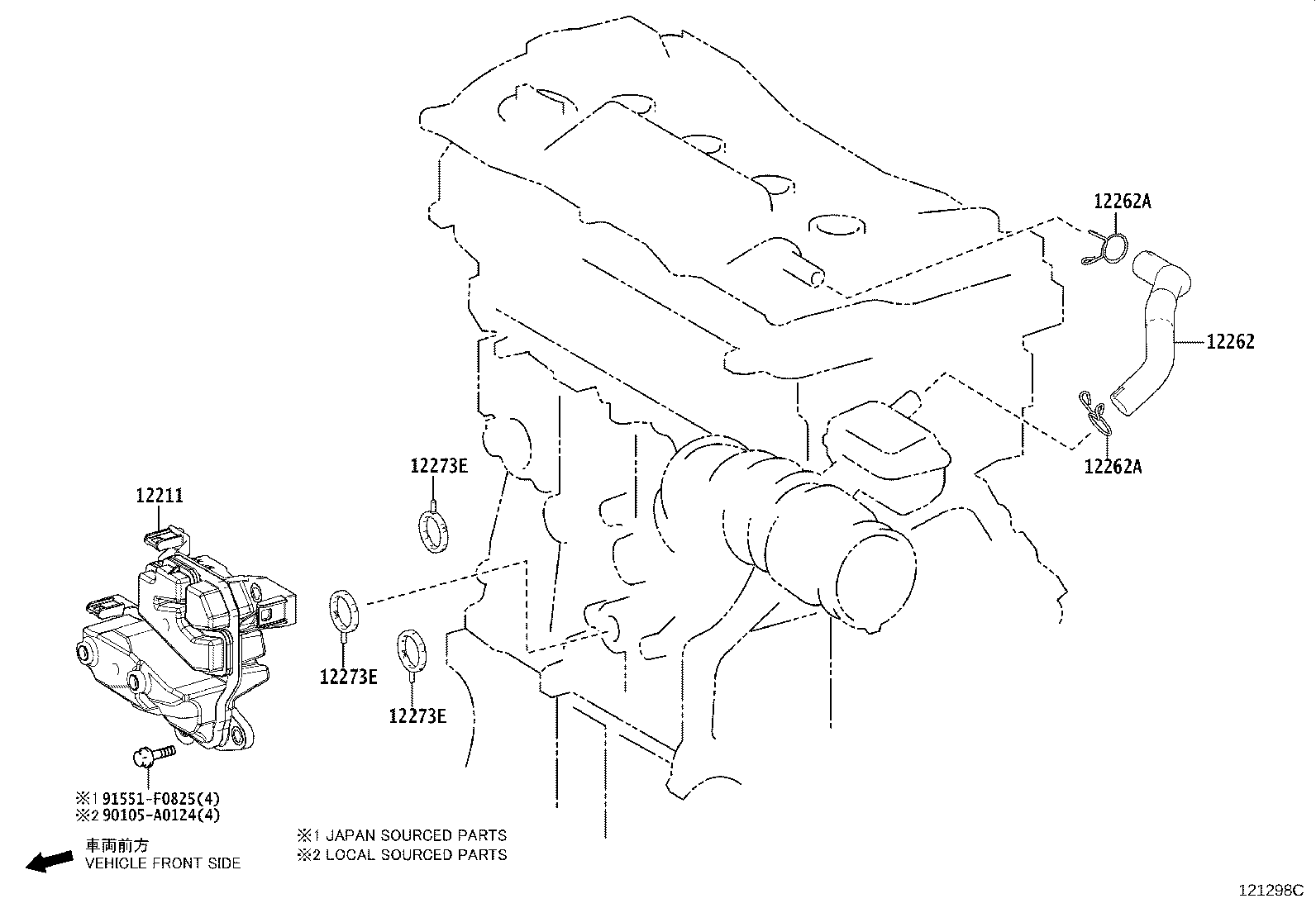 12262A

12262

12262A

12273E

12211

12273E

12273E

※1 91551-F0825(4)
※2 90105-A0124(4)

※1 JAPAN SOURCED PARTS
※2 LOCAL SOURCED PARTS

車両前方
VEHICLE FRONT SIDE

121298C