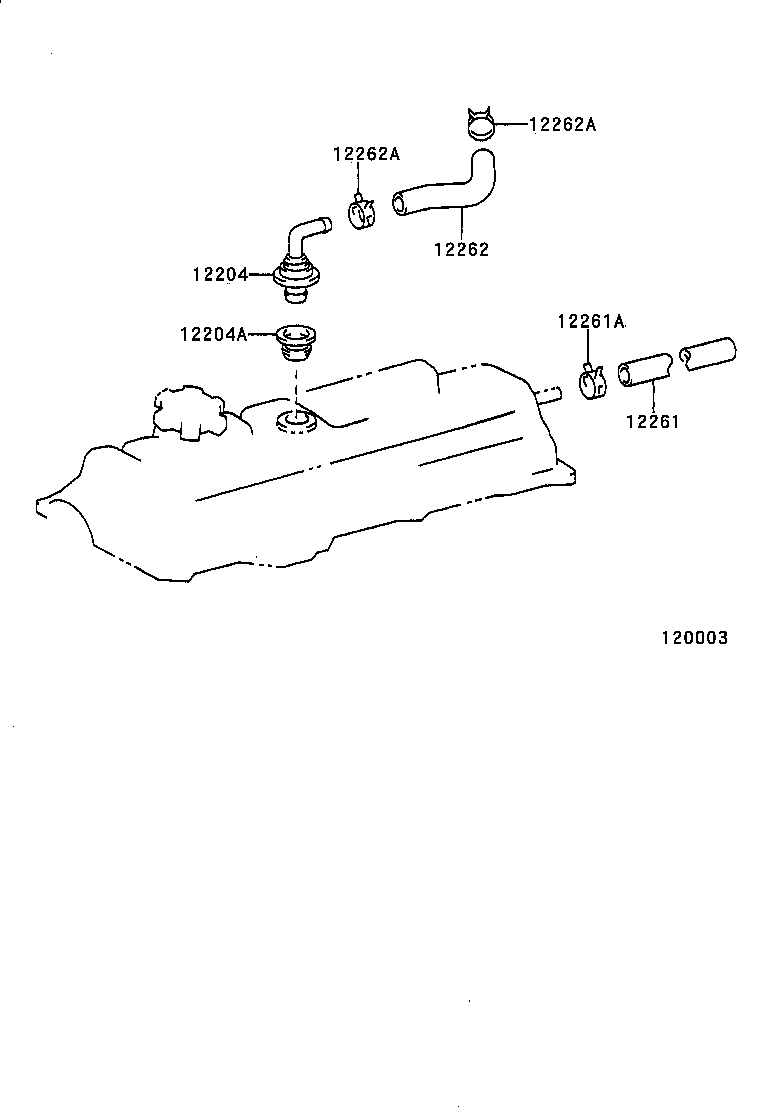 12262A

12262A

12262

12204

12204A

12261A

12261

120003