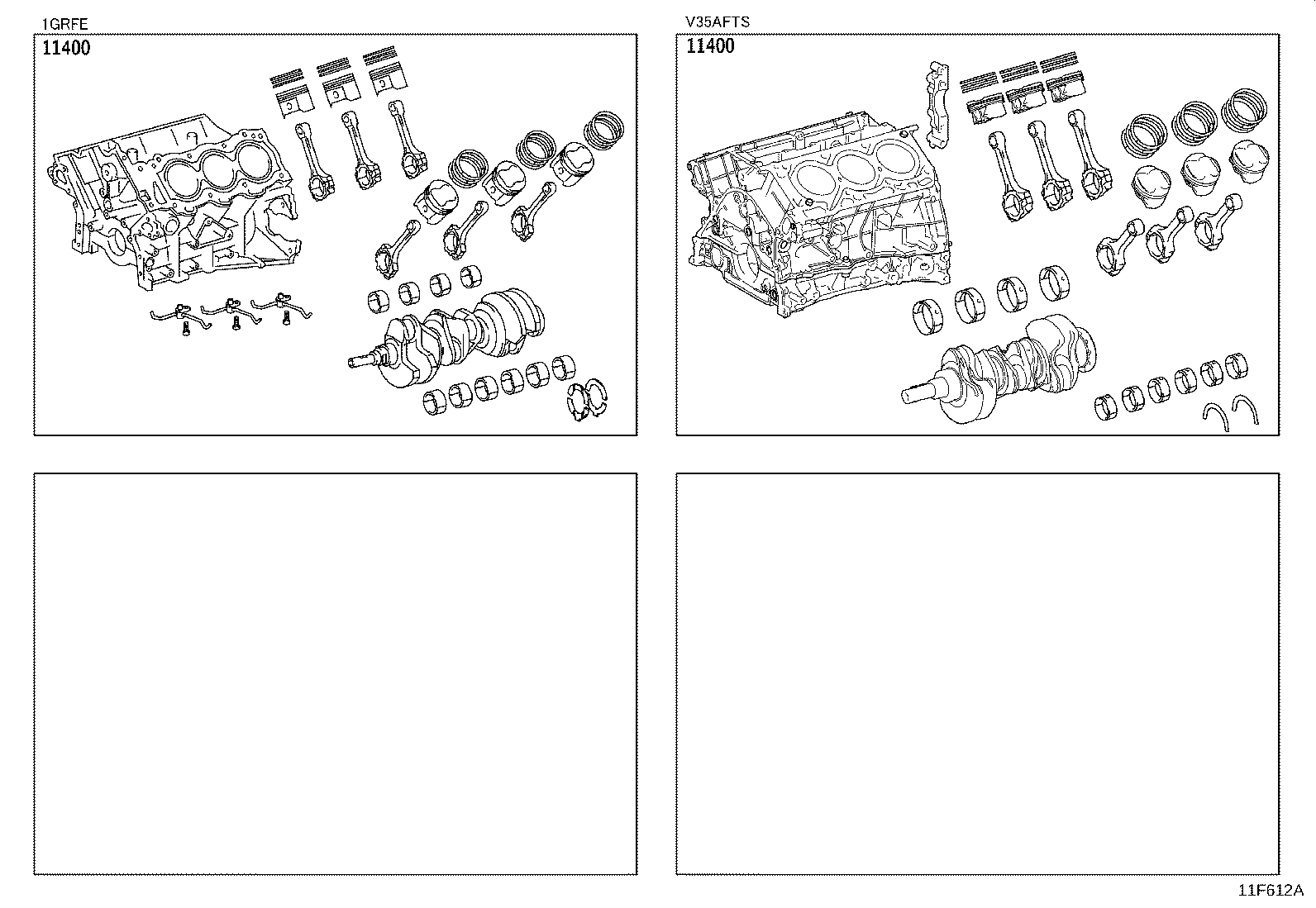 1GRFE

11400

V35AFTS

11400

11F612A