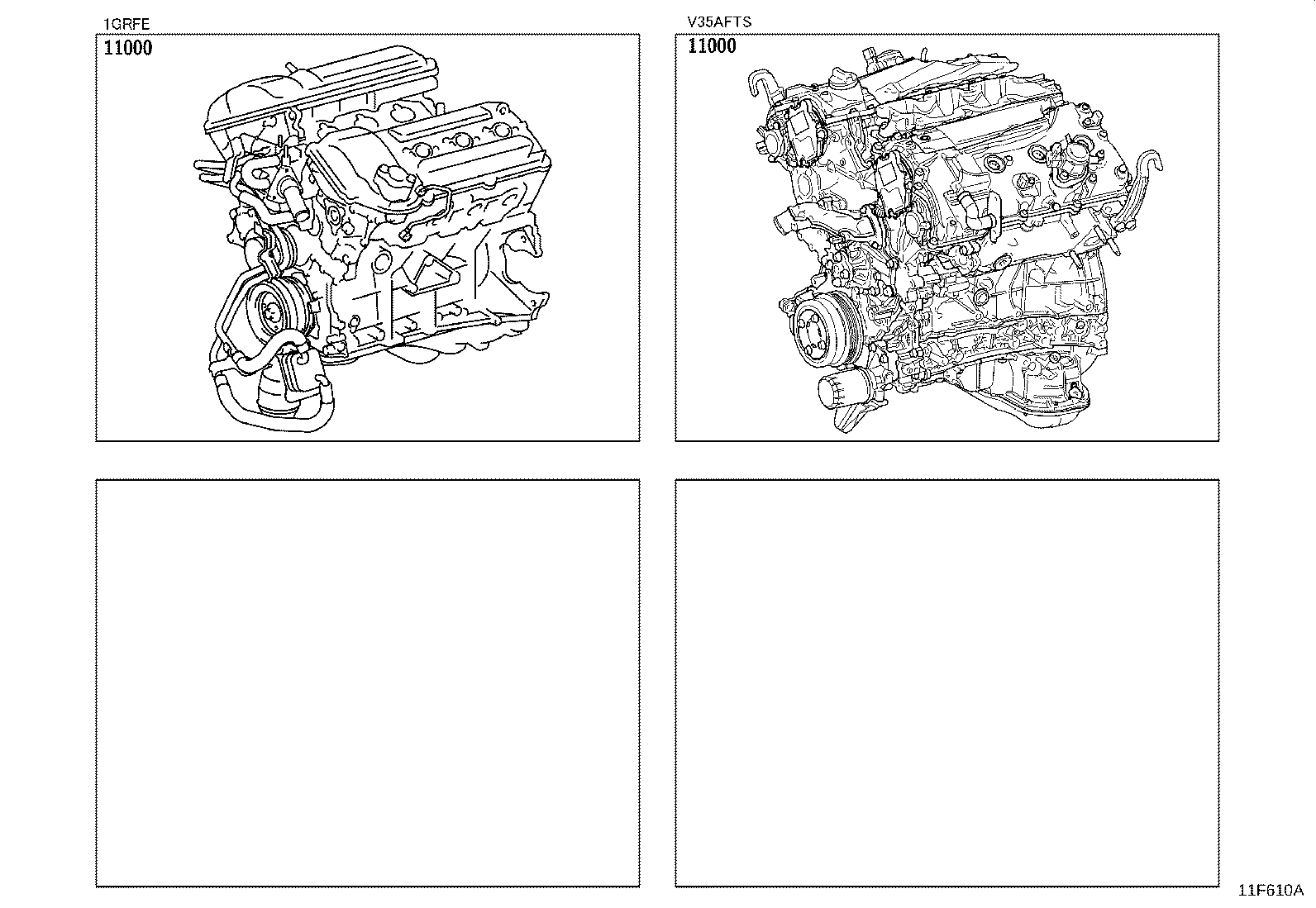 1GRFE

11000

V35AFTS

11000

11F610A