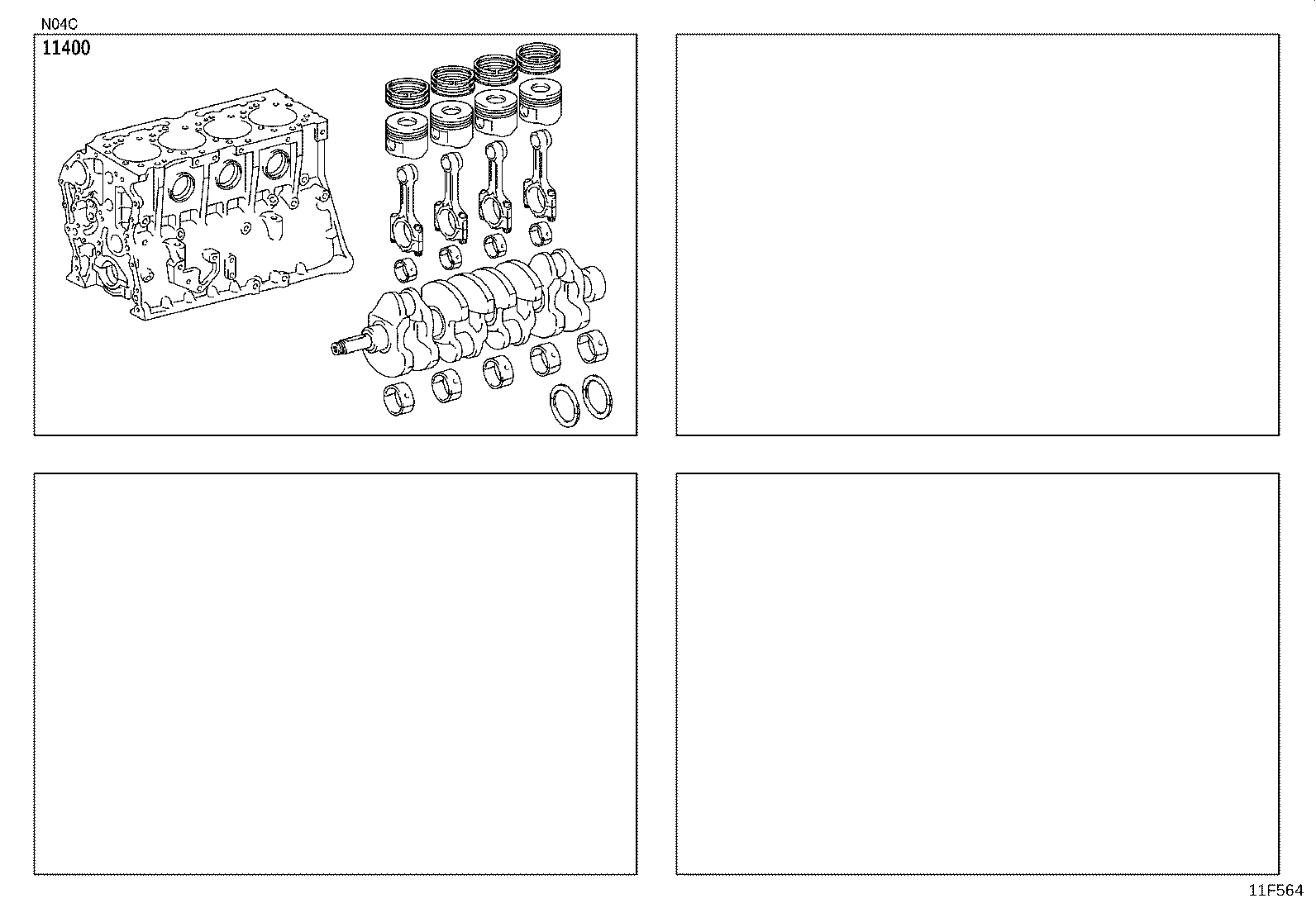 N04C

11400

11F564