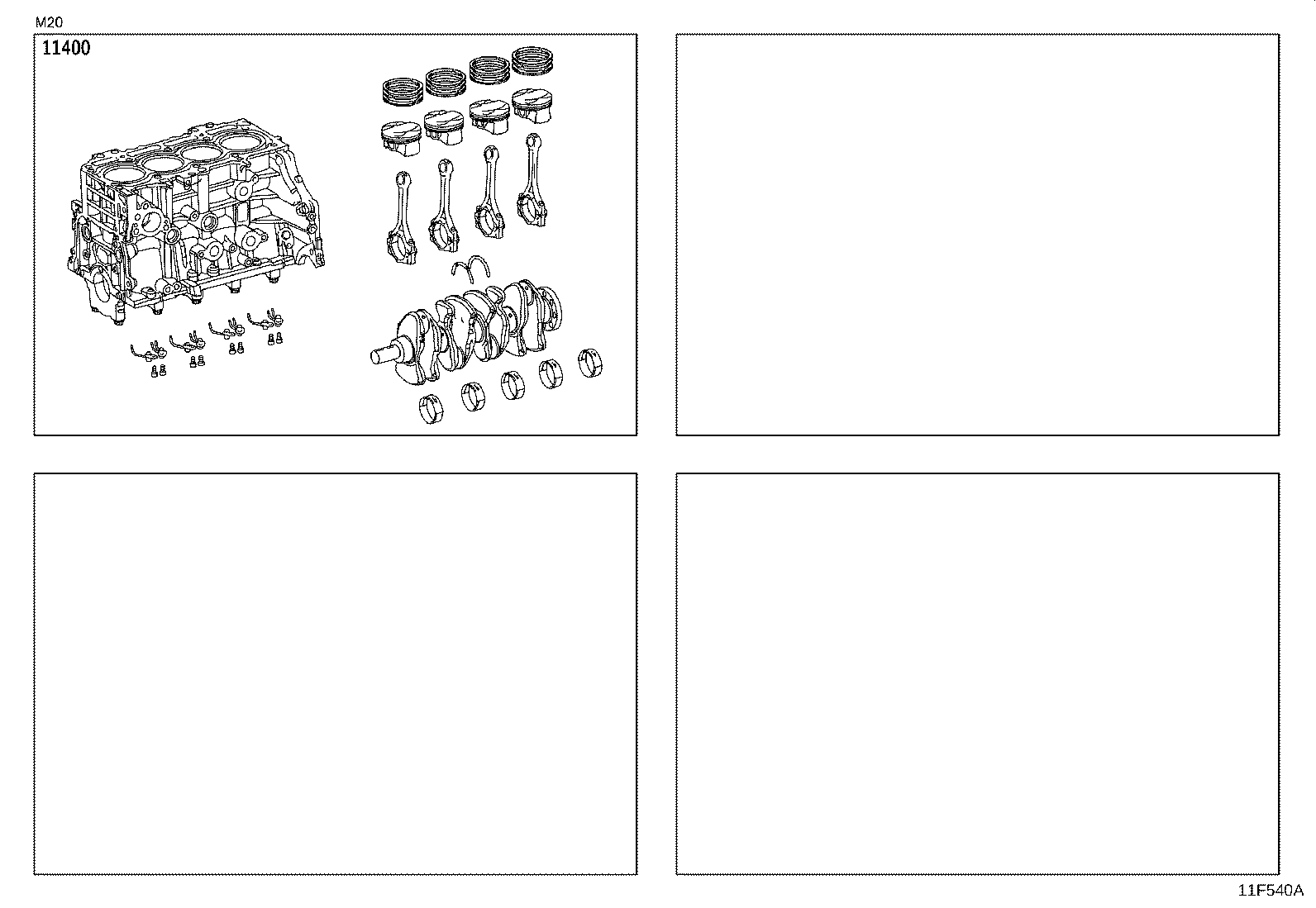 M20

11400

11F540A