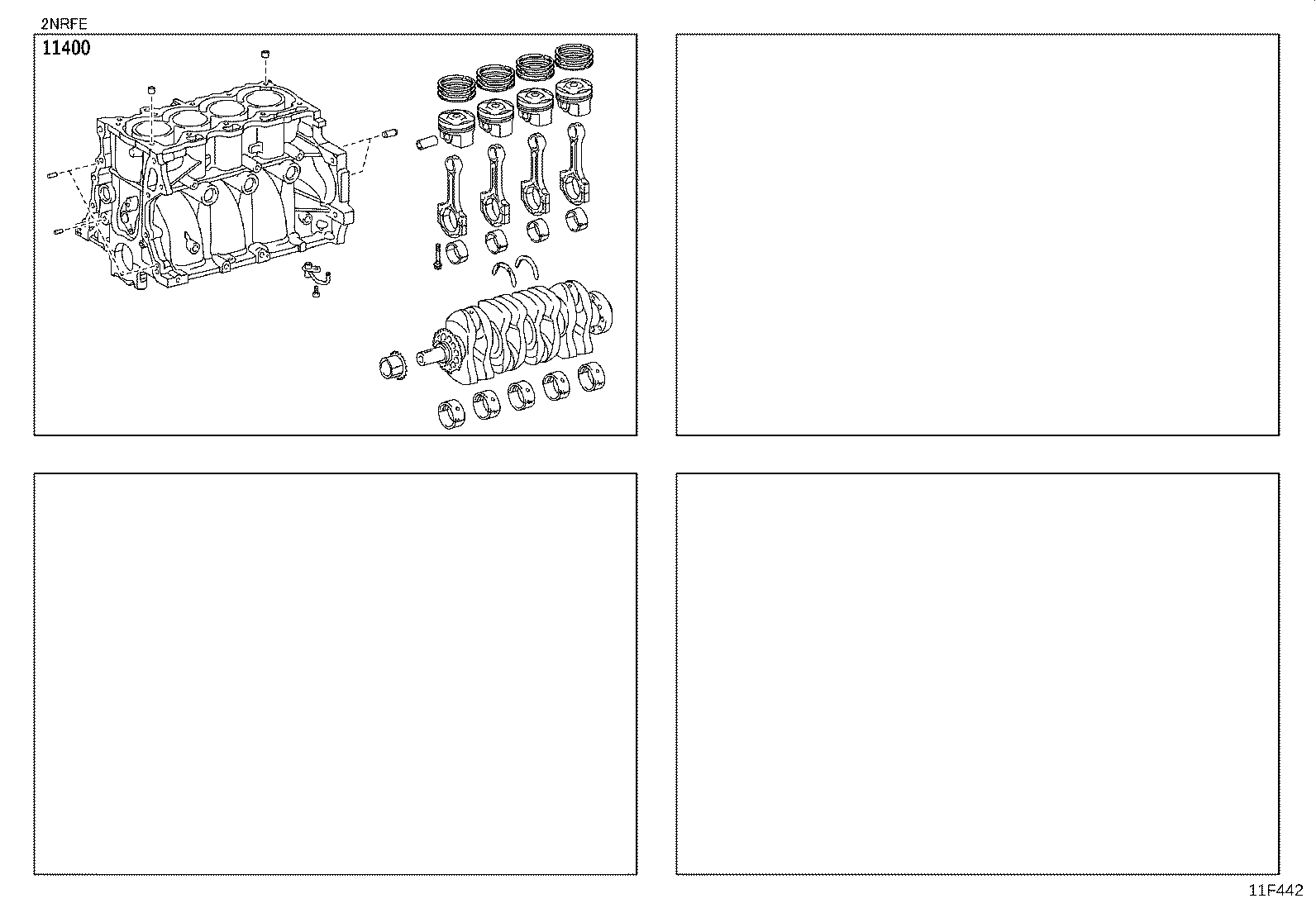 2NRFE

11400

11F442