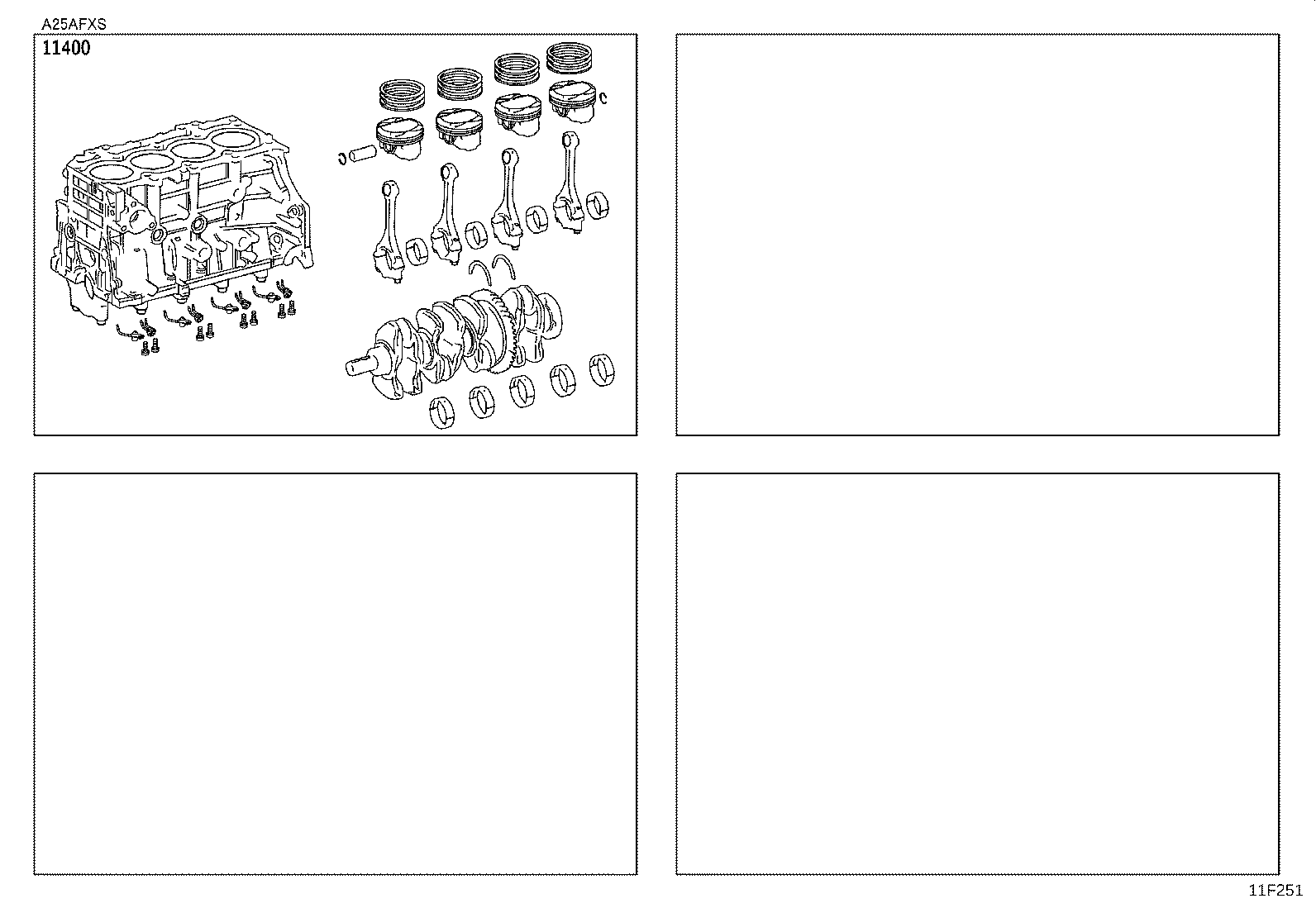 A25AFXS

11400

11F251