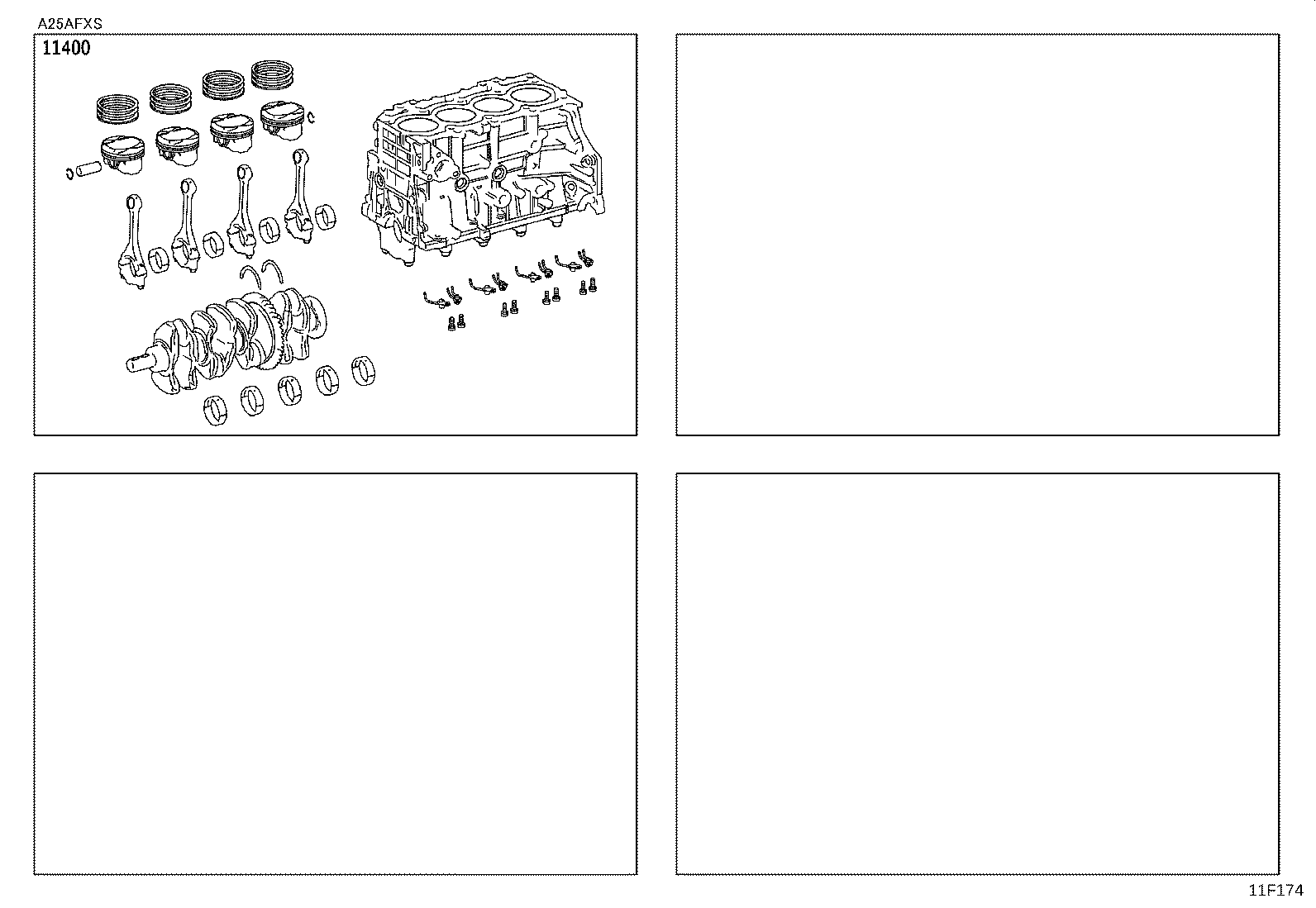 A25AFXS

11400

11F174