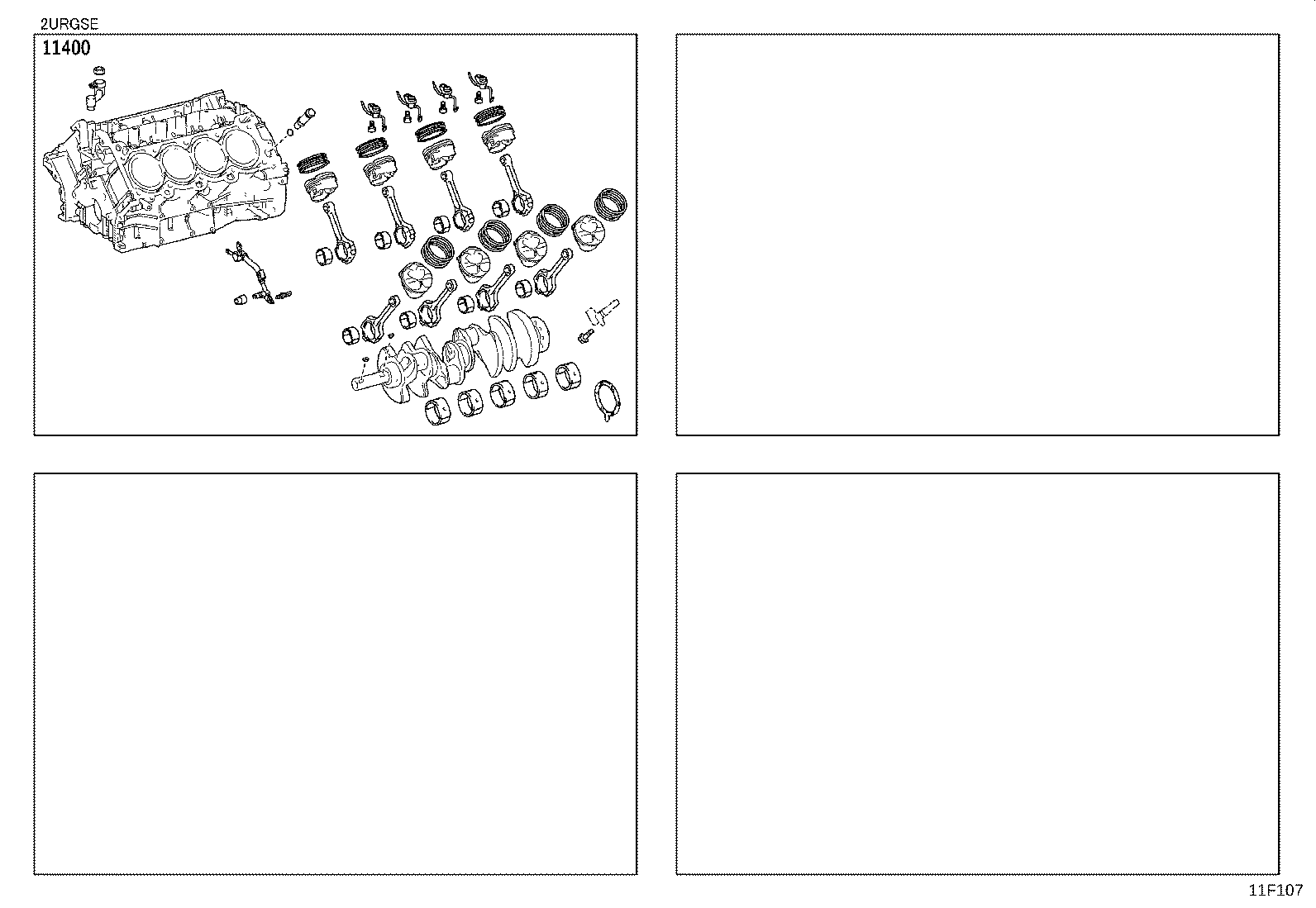 2URGSE

11400

11F107