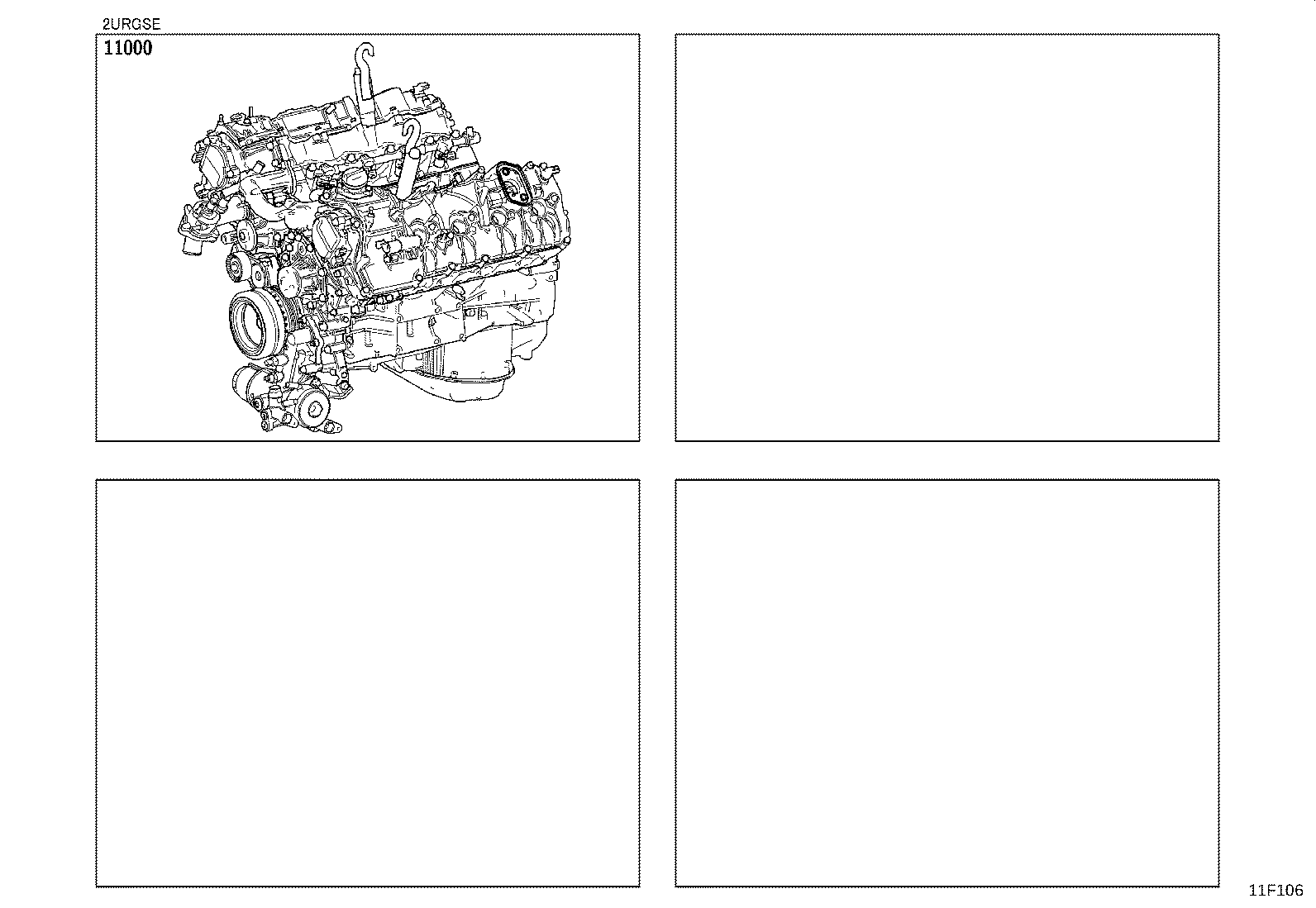 2URGSE

11000

11F106