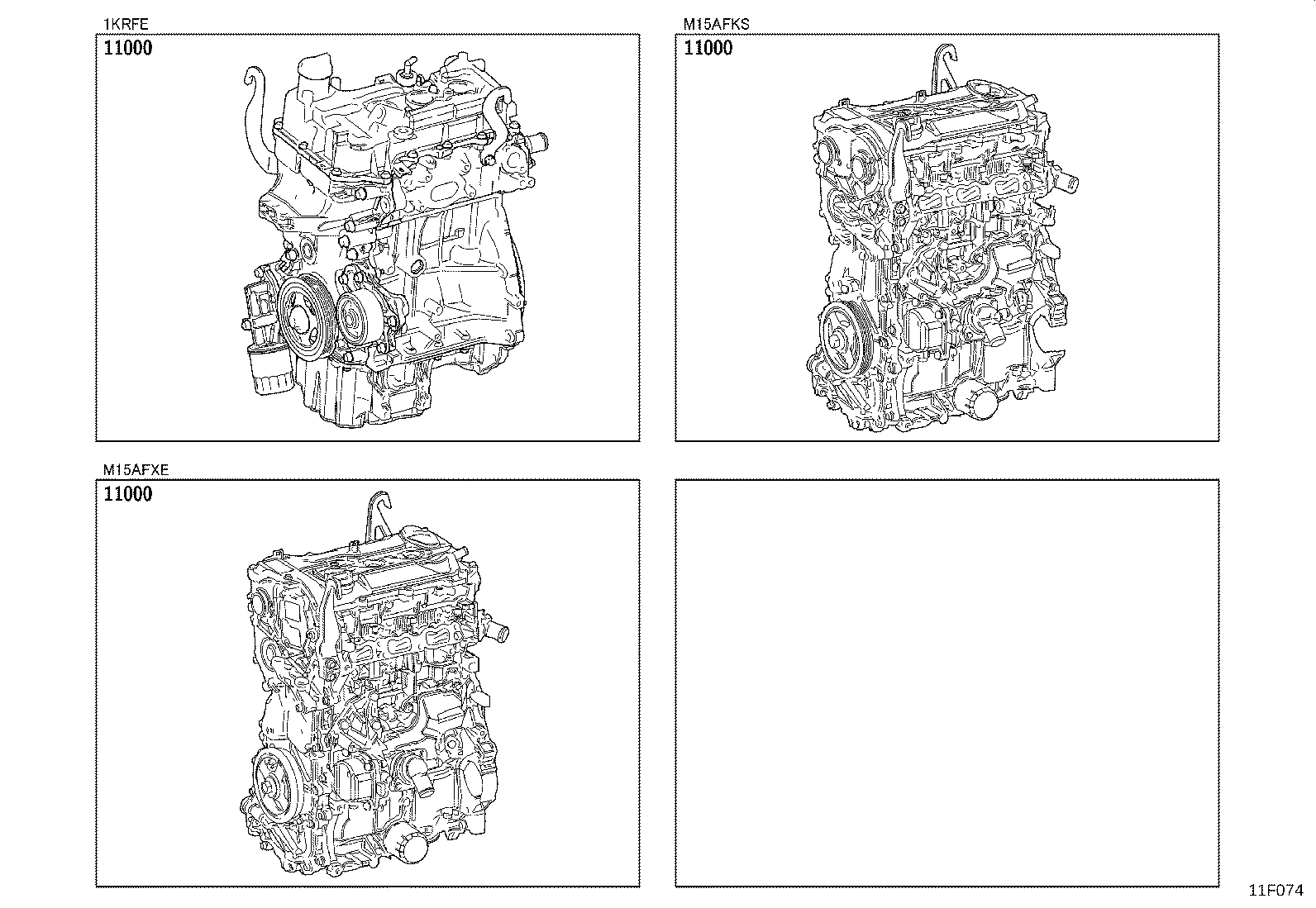 1KRFE

11000

M15AFKS

11000

M15AFXE

11000

11F074