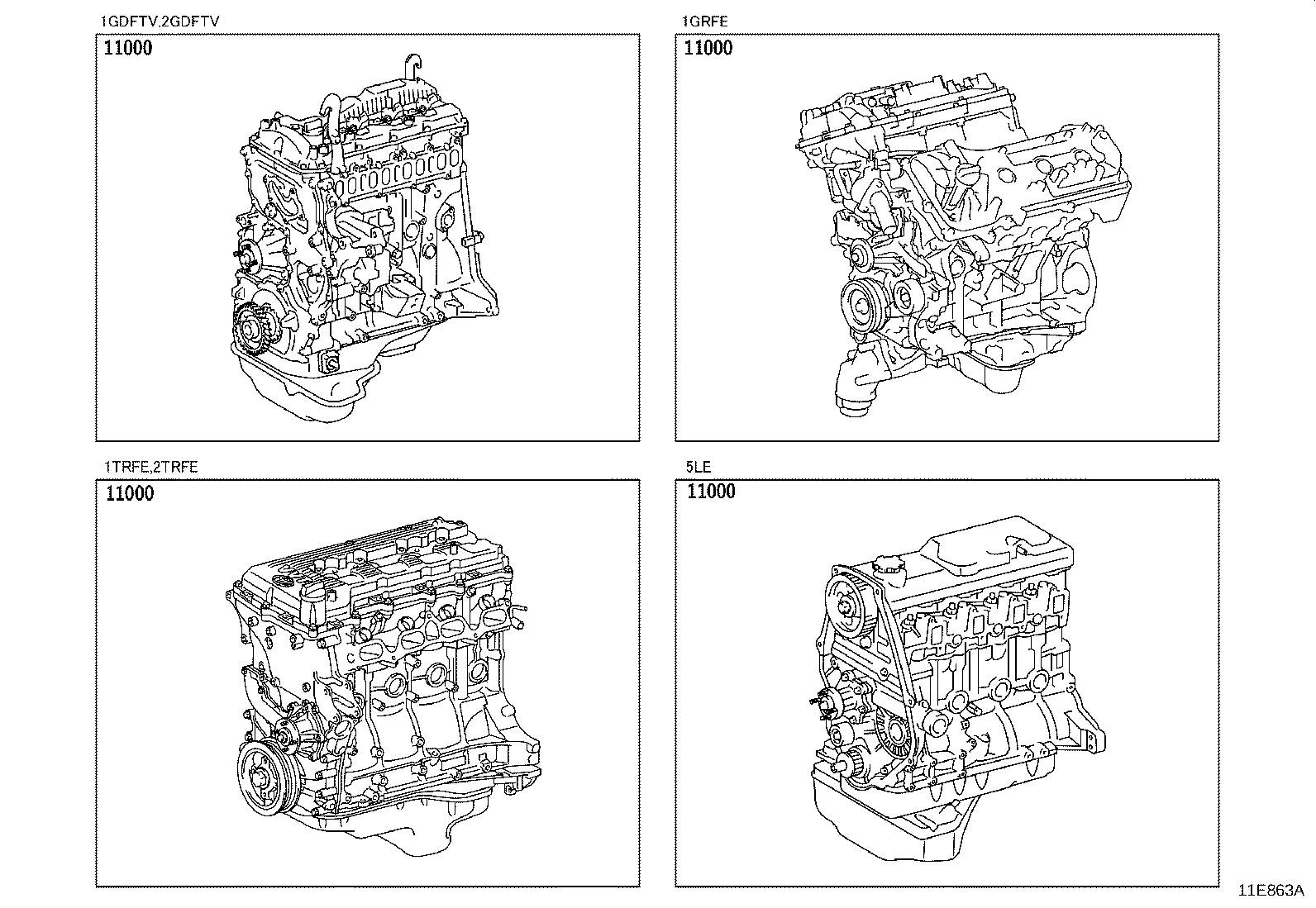 1GDFTV.2GDFTV

11000

1GRFE

11000

1TRFE,2TRFE

11000

5LE

11000

11E863A