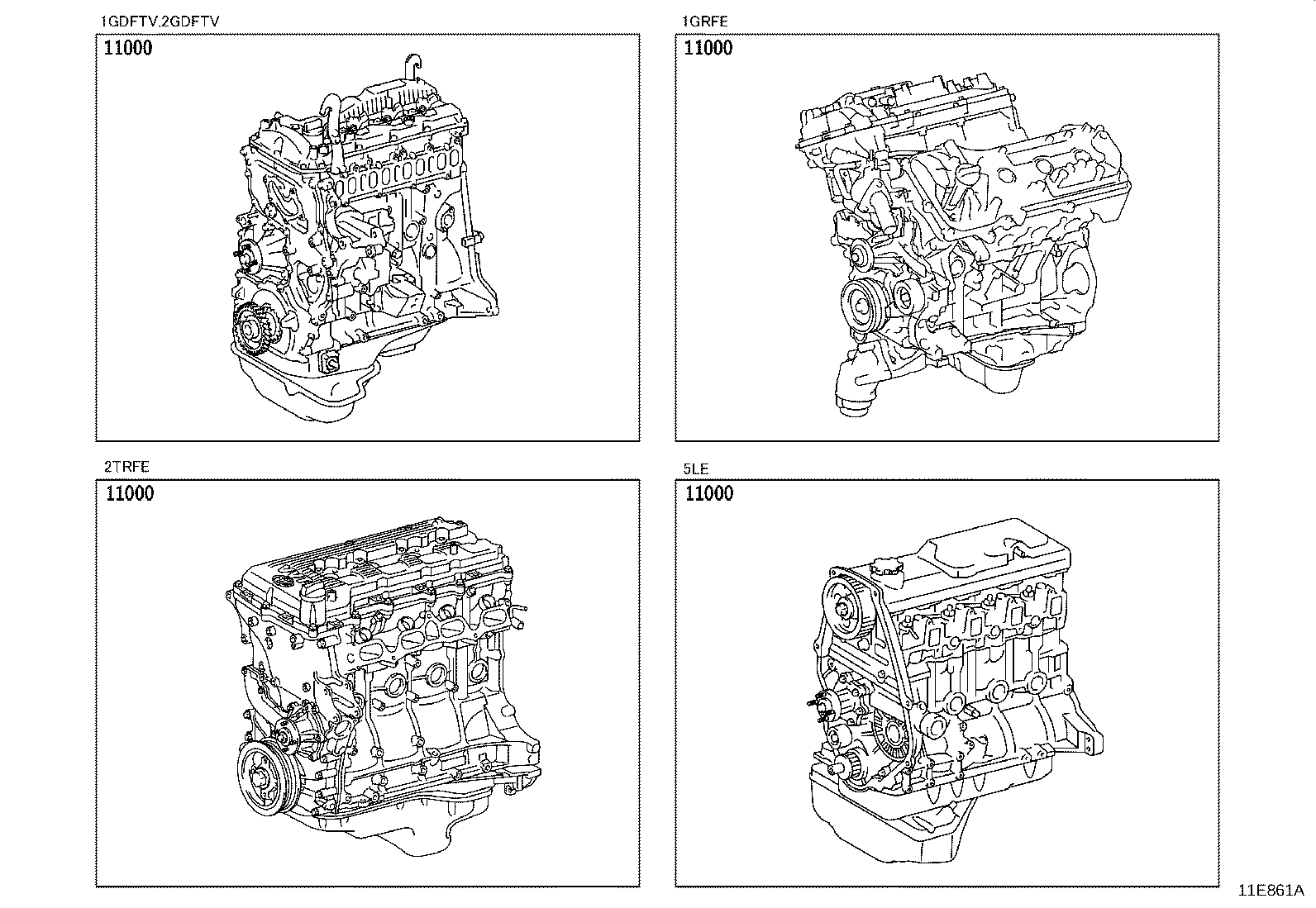 1GDFTV.2GDFTV

11000

1GRFE

11000

2TRFE

11000

5LE

11000

11E861A