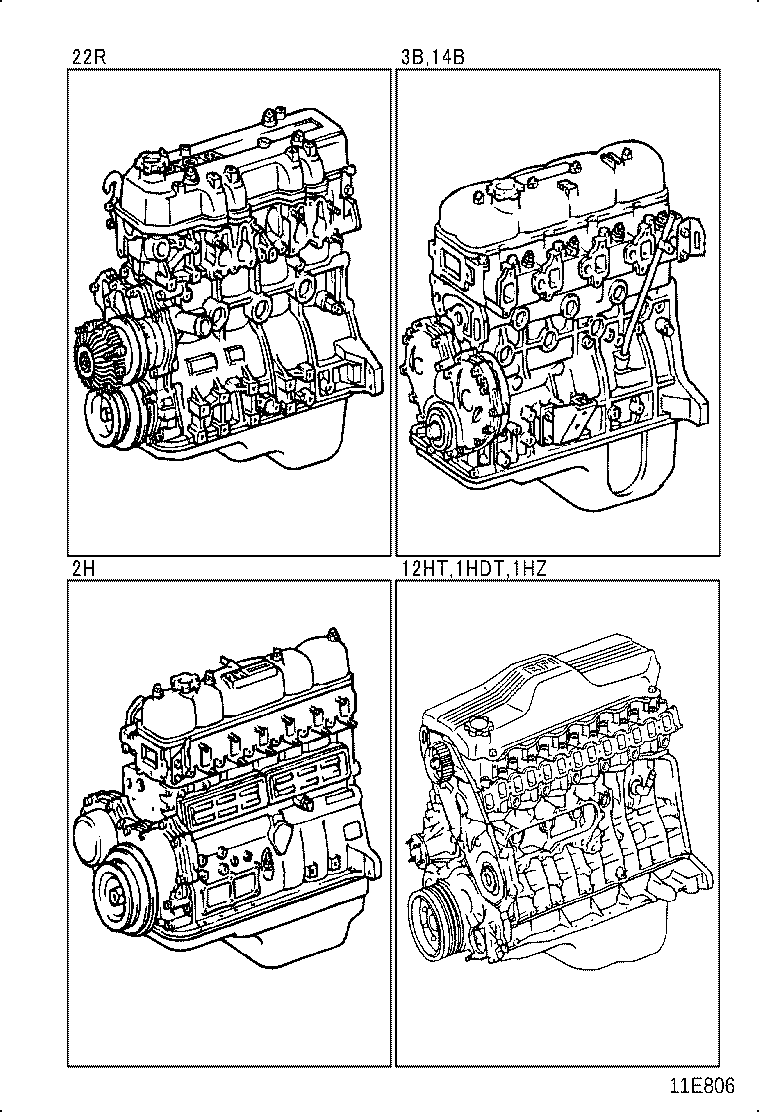 22R

3B,14B

2H

12HT,1HDT,1HZ

11E806