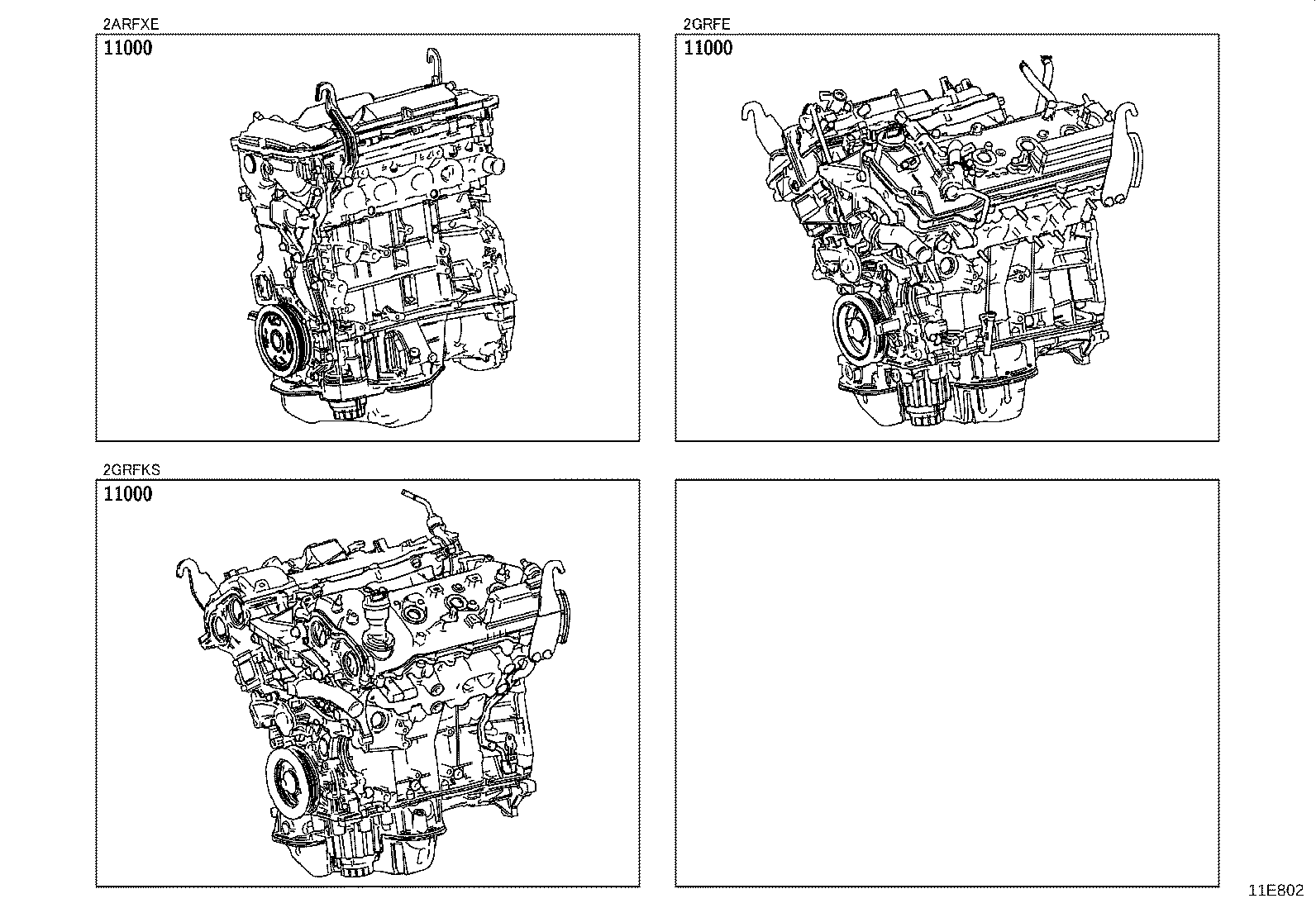 2ARFXE
11000

2GRFE
11000

2GRFKS
11000

11E802