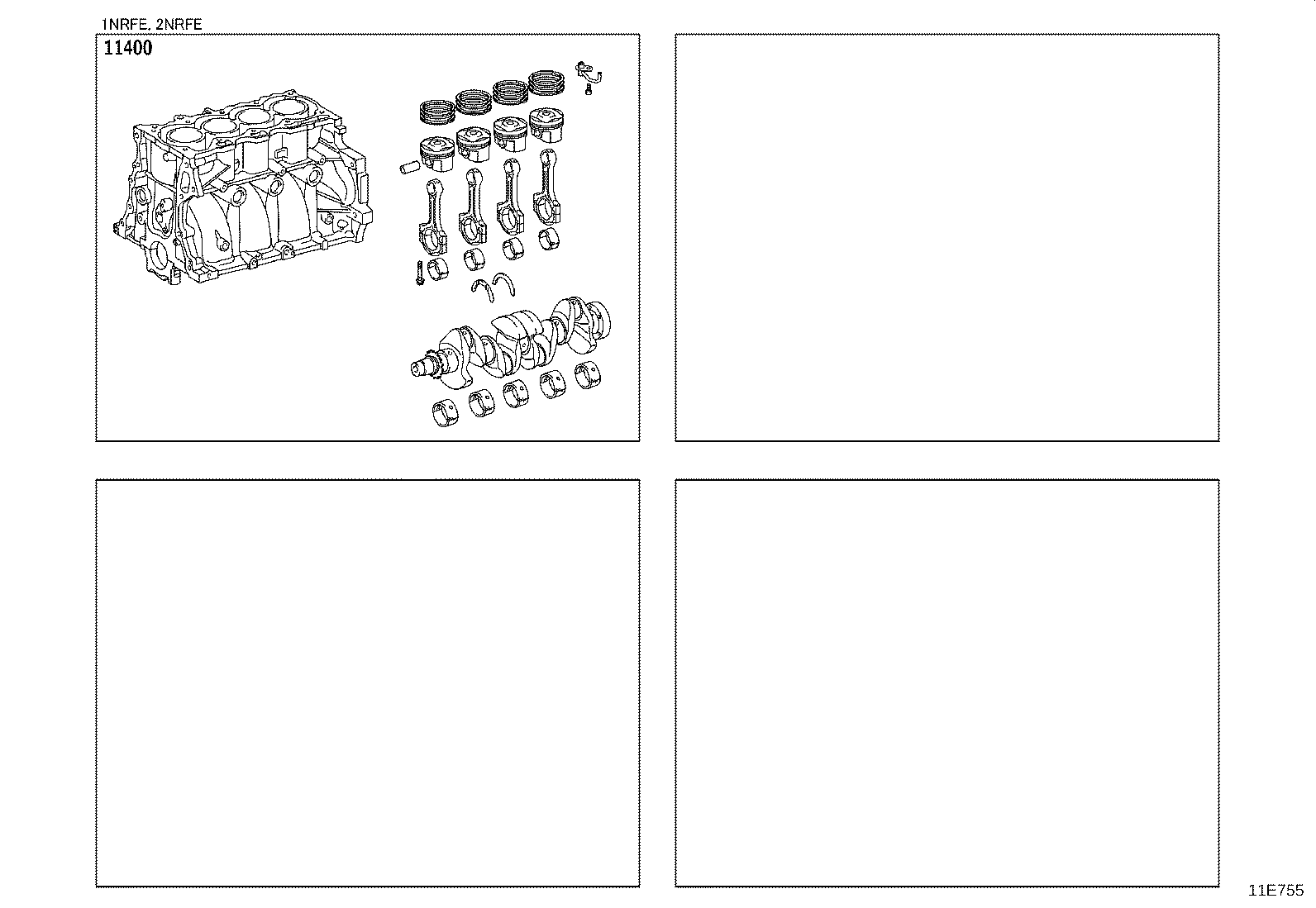 1NRFE, 2NRFE

11400

11E755