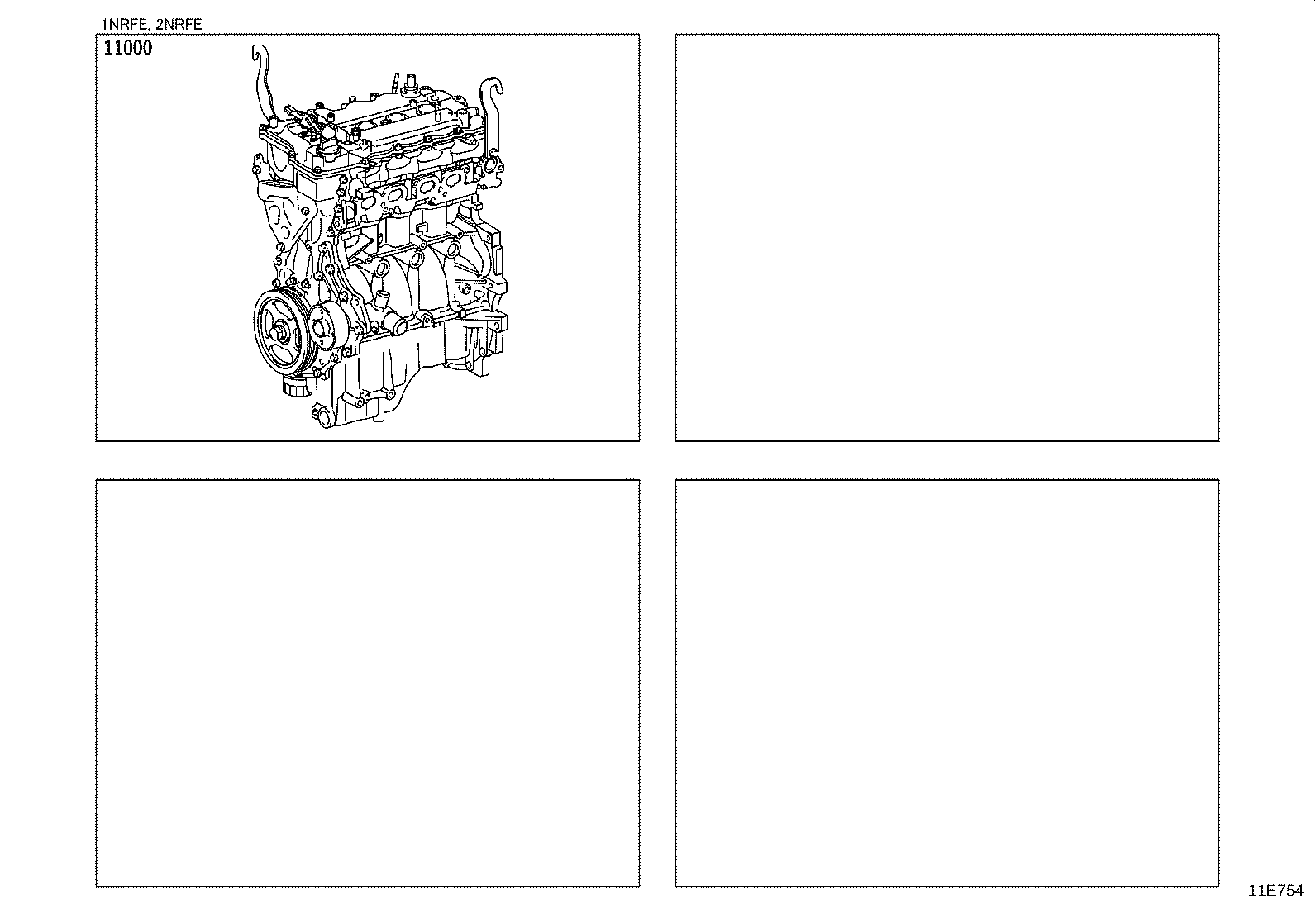 1NRFE, 2NRFE

11000

11E754