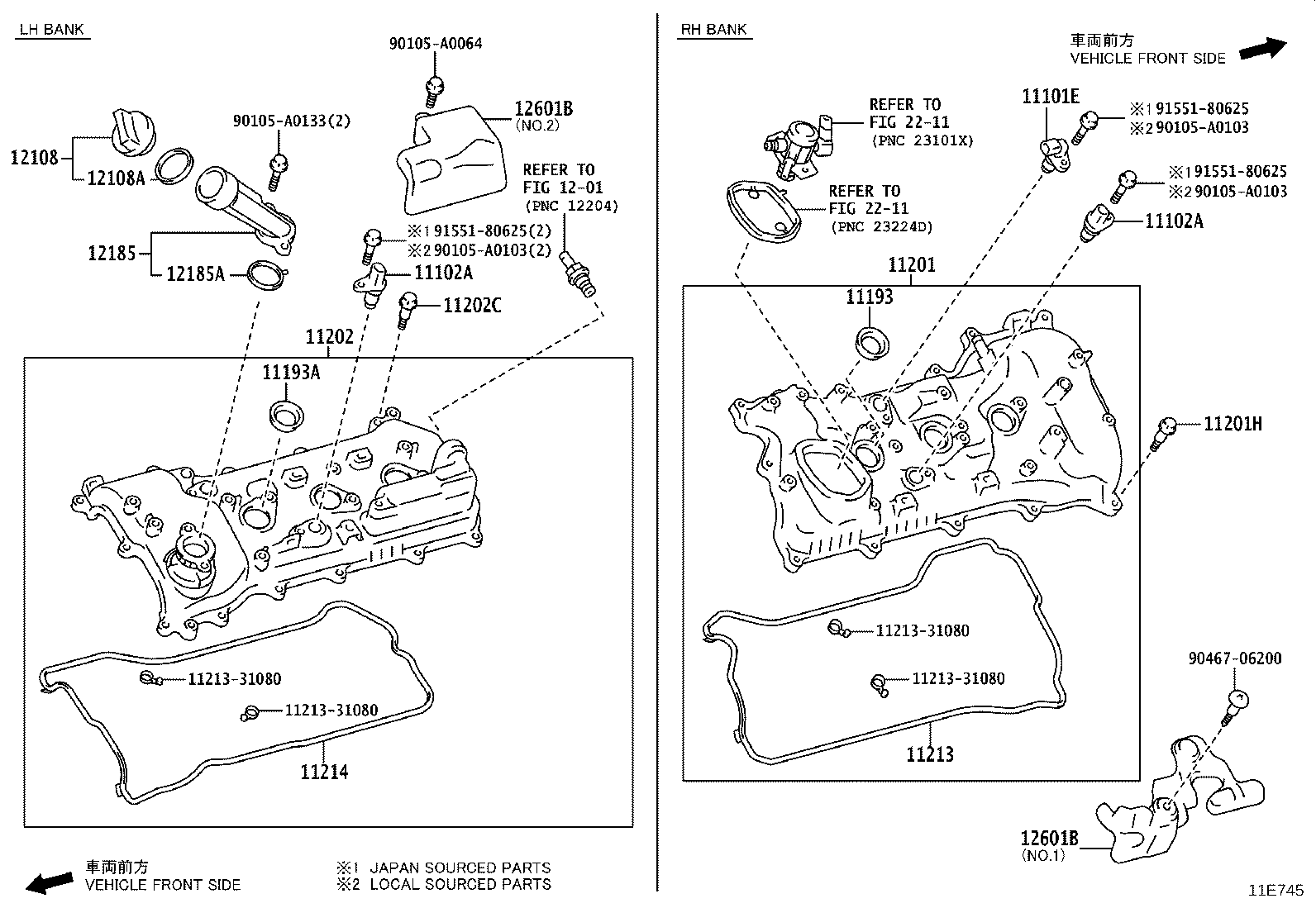 LH BANK

90105-A0064

12601B
(NO.2)

90105-A0133(2)

12108

12108A

REFER TO
FIG 12-01
(PNC 12204)

12185

12185A

※1 91551-80625(2)
※2 90105-A0103(2)

11102A

11202C

11202

11193A

11213-31080

11213-31080

11214

車両前方
VEHICLE FRONT SIDE

※1 JAPAN SOURCED PARTS
※2 LOCAL SOURCED PARTS

RH BANK

車両前方
VEHICLE FRONT SIDE

REFER TO
FIG 22-11
(PNC 23101X)

11101E

※1 91551-80625
※2 90105-A0103

REFER TO
FIG 22-11
(PNC 23224D)

※1 91551-80625
※2 90105-A0103

11102A

11201

11193

11201H

11213-31080

11213-31080

11213

90467-06200

12601B
(NO.1)

11E745