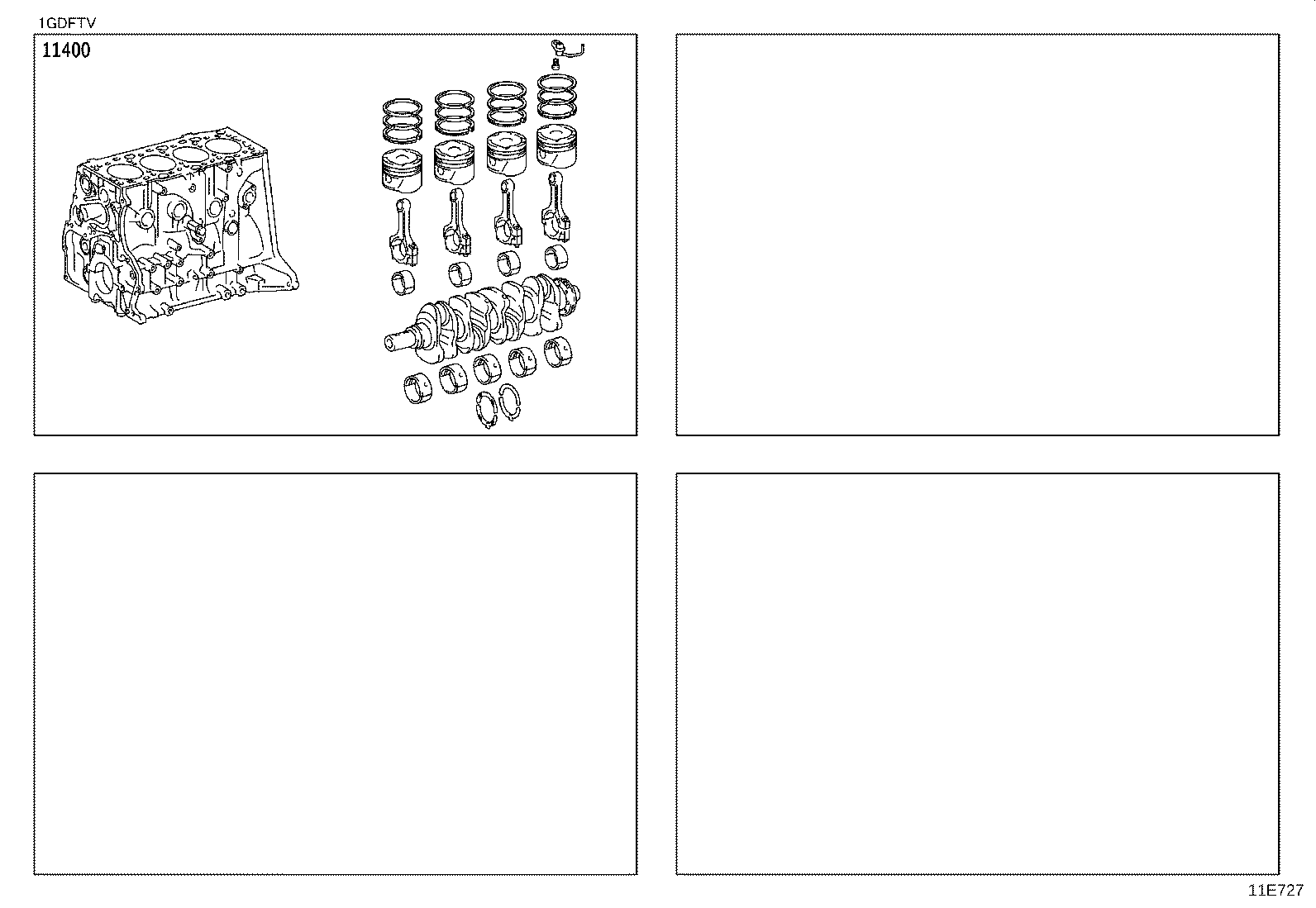 1GDFTV

11400

11E727