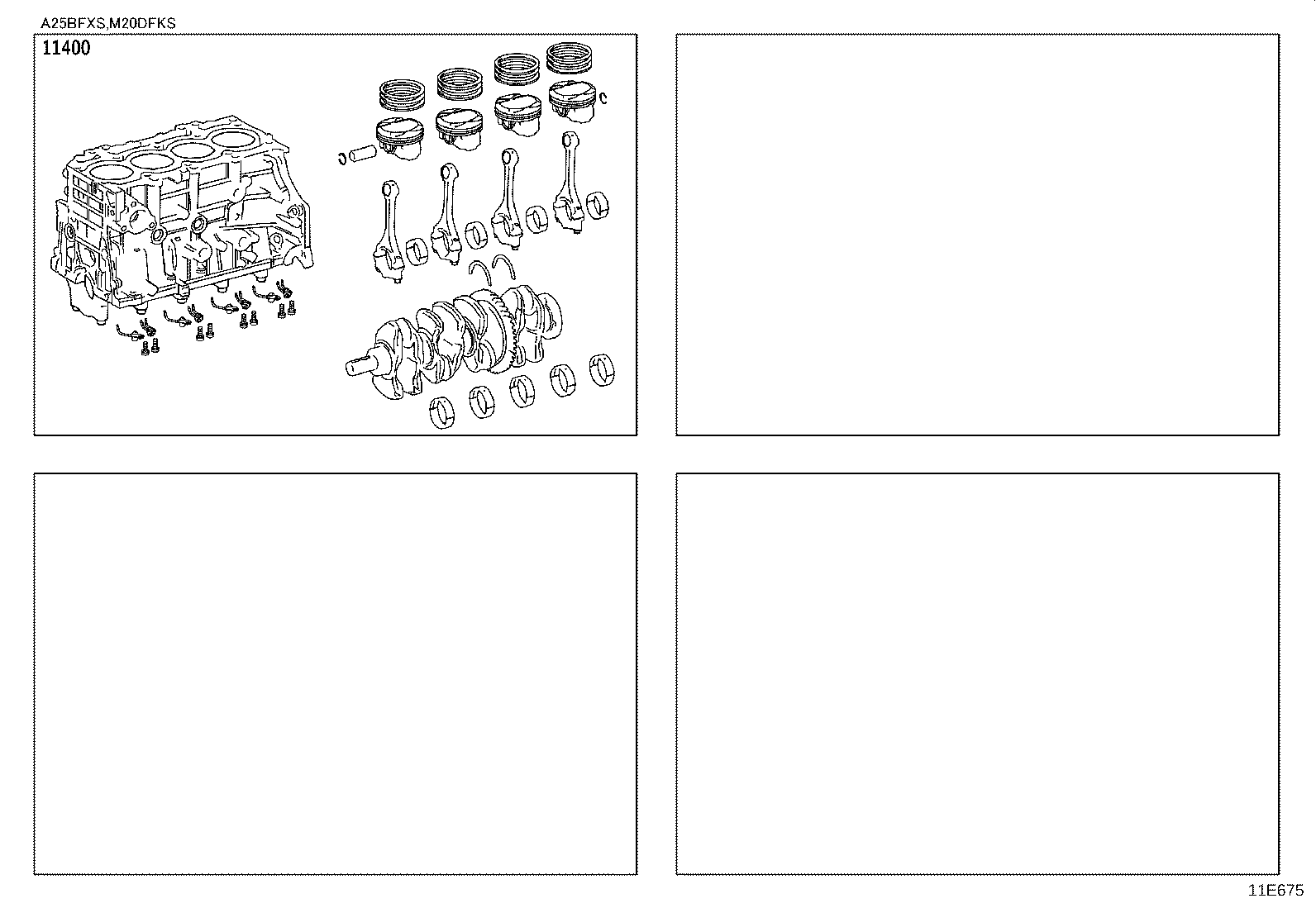 A25BFXS,M20DFKS

11400

11E675