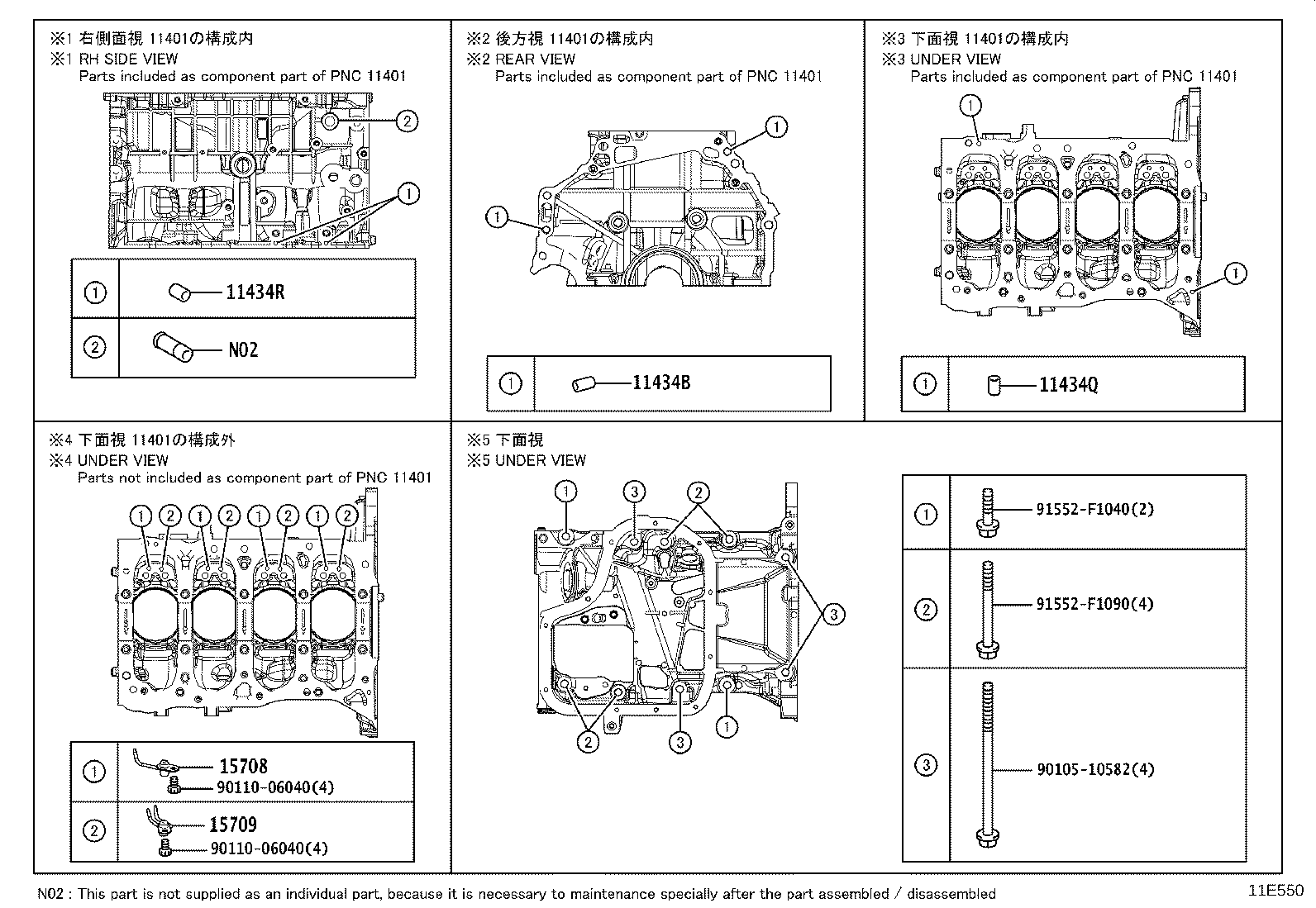 ※1 右側面視 11401の構成内
※1 RH SIDE VIEW
Parts included as component part of PNC 11401

②
①

| ① | 11434R |
|---|---|
| ② | N02 |

※2 後方視 11401の構成内
※2 REAR VIEW
Parts included as component part of PNC 11401

①
①

| ① | 11434B |
|---|---|

※3 下面視 11401の構成内
※3 UNDER VIEW
Parts included as component part of PNC 11401

①
①

| ① | 11434Q |
|---|---|

※4 下面視 11401の構成外
※4 UNDER VIEW
Parts not included as component part of PNC 11401

① ② ① ② ① ② ① ②

| ① | 15708 90110-06040(4) |
|---|---|
| ② | 15709 90110-06040(4) |

※5 下面視
※5 UNDER VIEW

① ③ ②
③
② ③ ①

| ① | 91552-F1040(2) |
|---|---|
| ② | 91552-F1090(4) |
| ③ | 90105-10582(4) |

N02 : This part is not supplied as an individual part, because it is necessary to maintenance specially after the part assembled / disassembled

11E550