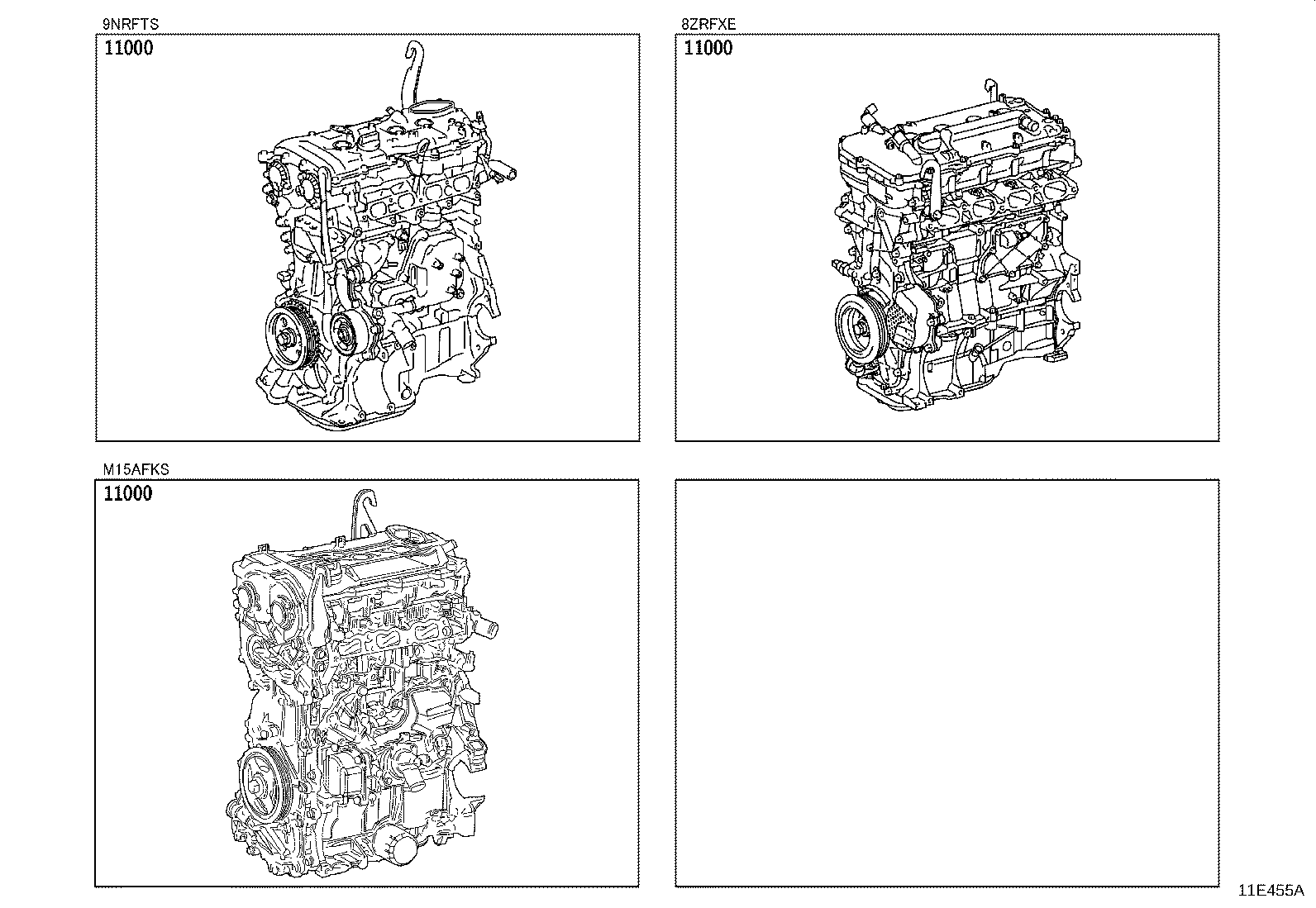 9NRFTS

11000

8ZRFXE

11000

M15AFKS

11000

11E455A