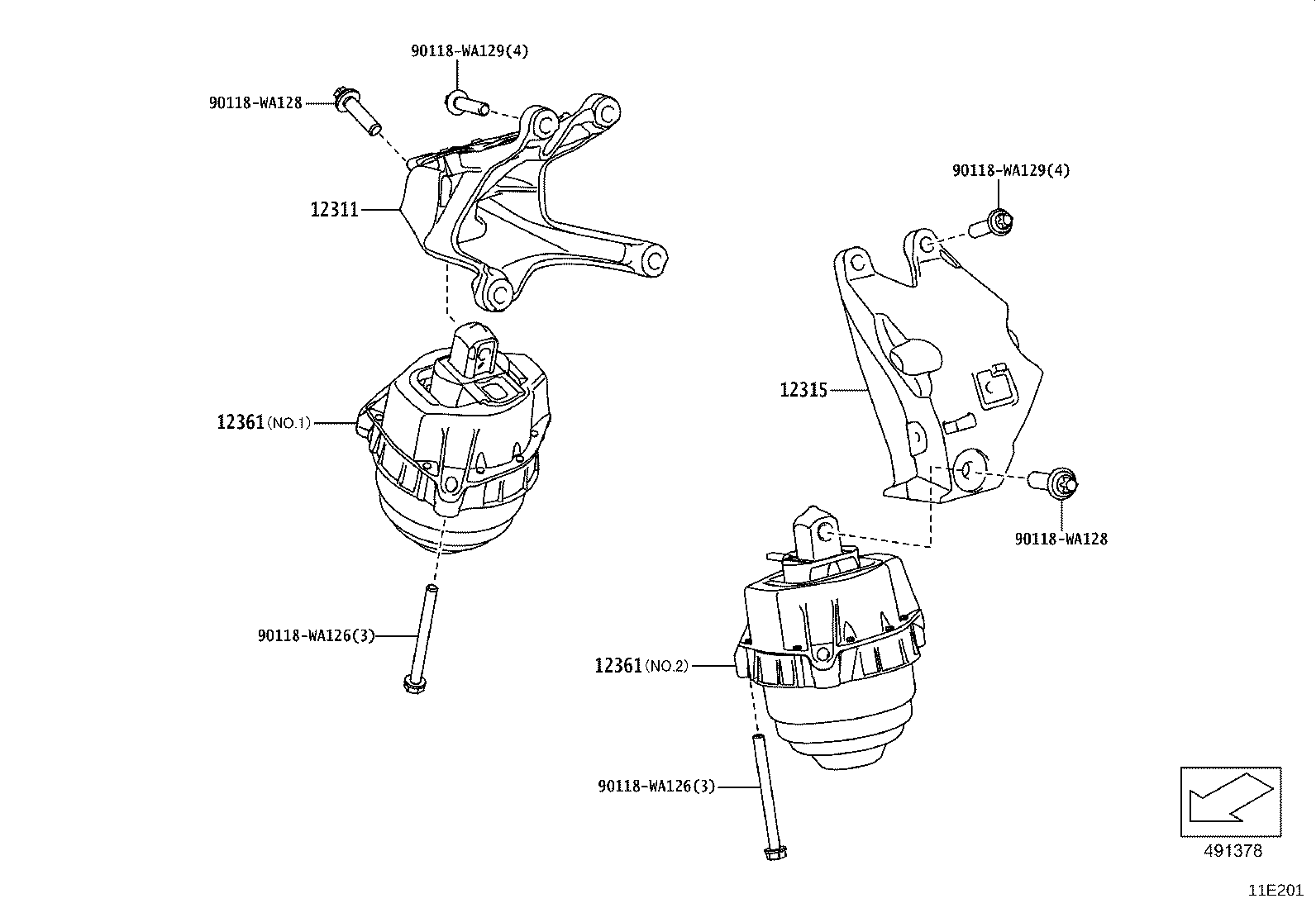 90118-WA129(4)
90118-WA128
12311
90118-WA129(4)
12315
12361(NO.1)
90118-WA128
90118-WA126(3)
12361(NO.2)
90118-WA126(3)
491378
11E201