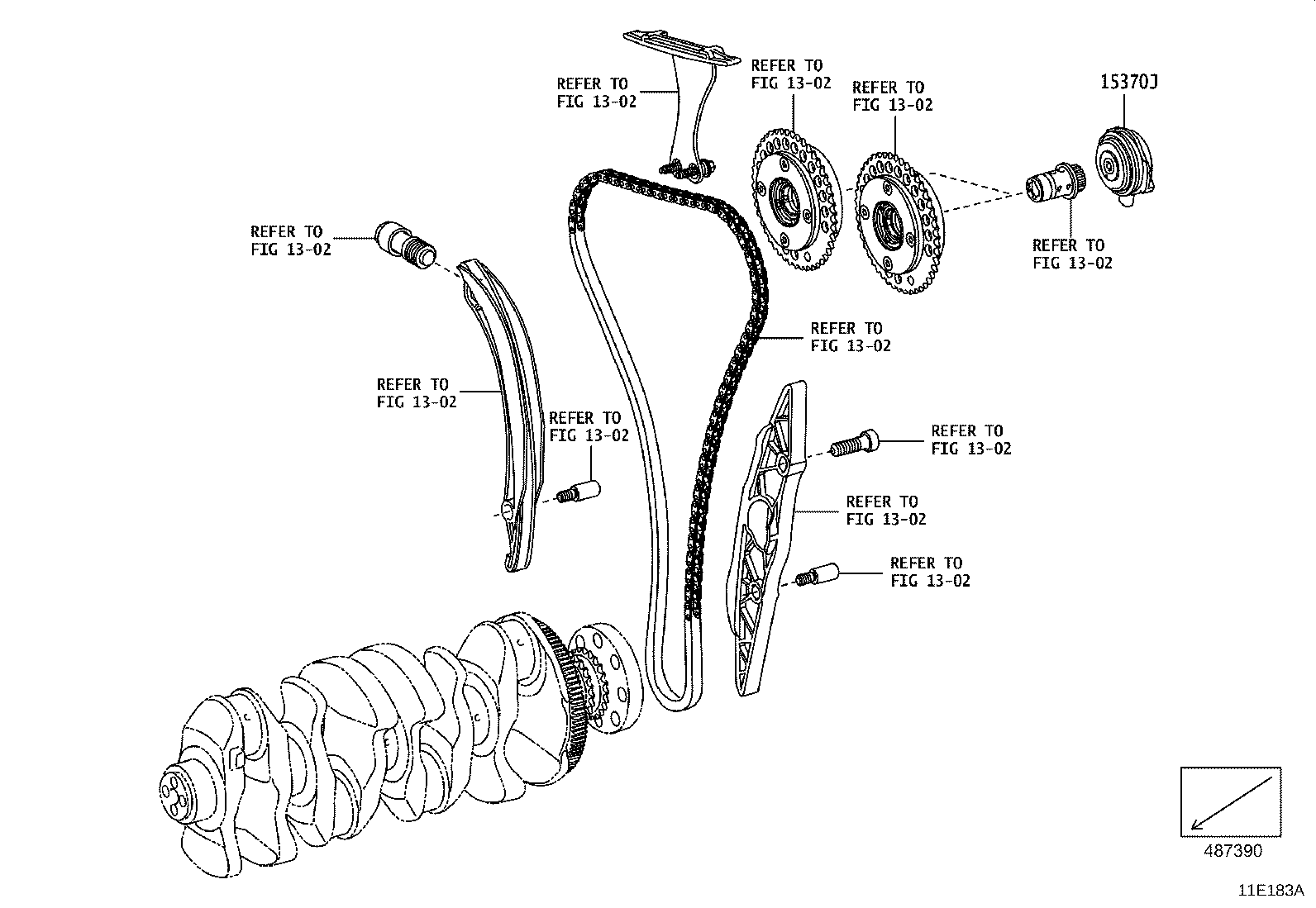 REFER TO
FIG 13-02

REFER TO
FIG 13-02

REFER TO
FIG 13-02

15370J

REFER TO
FIG 13-02

REFER TO
FIG 13-02

REFER TO
FIG 13-02

REFER TO
FIG 13-02

REFER TO
FIG 13-02

REFER TO
FIG 13-02

REFER TO
FIG 13-02

REFER TO
FIG 13-02

487390

11E183A