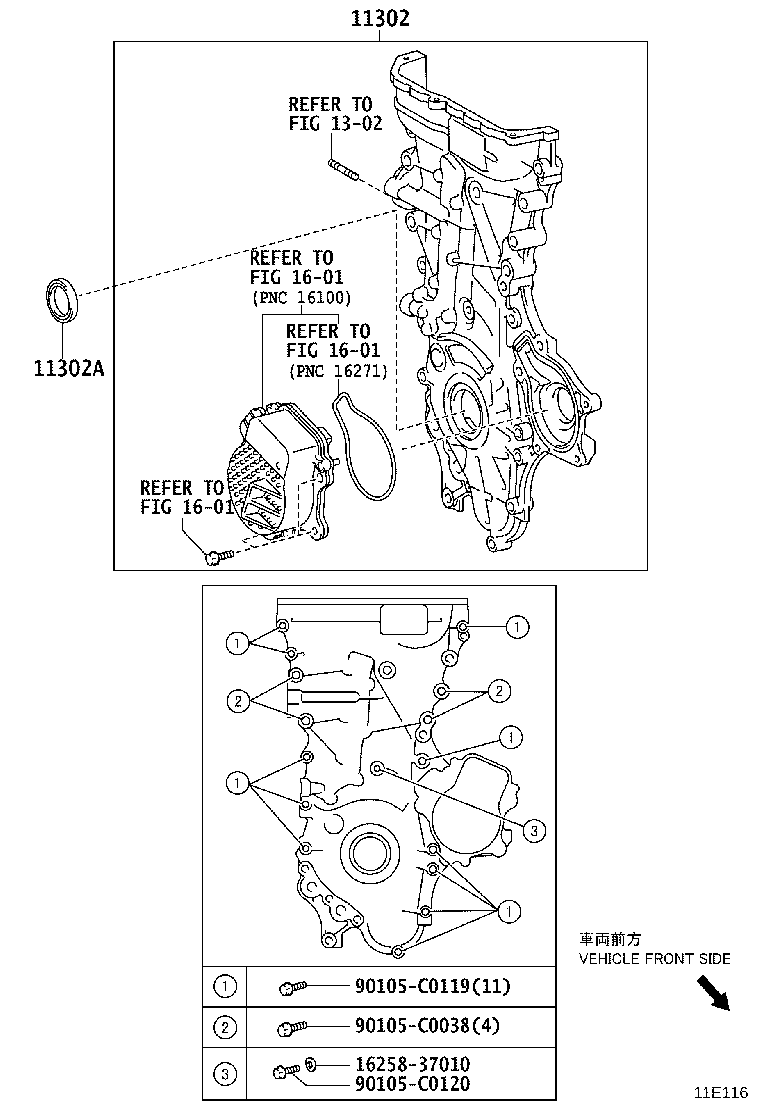 11302

REFER TO FIG 13-02

REFER TO FIG 16-01 (PNC 16100)

REFER TO FIG 16-01 (PNC 16271)

11302A

REFER TO FIG 16-01

1
1
2
2
1
1
3
1

| 1 | 90105-C0119(11) |
|---|---|
| 2 | 90105-C0038(4) |
| 3 | 16258-37010 90105-C0120 |

車両前方
VEHICLE FRONT SIDE

11E116