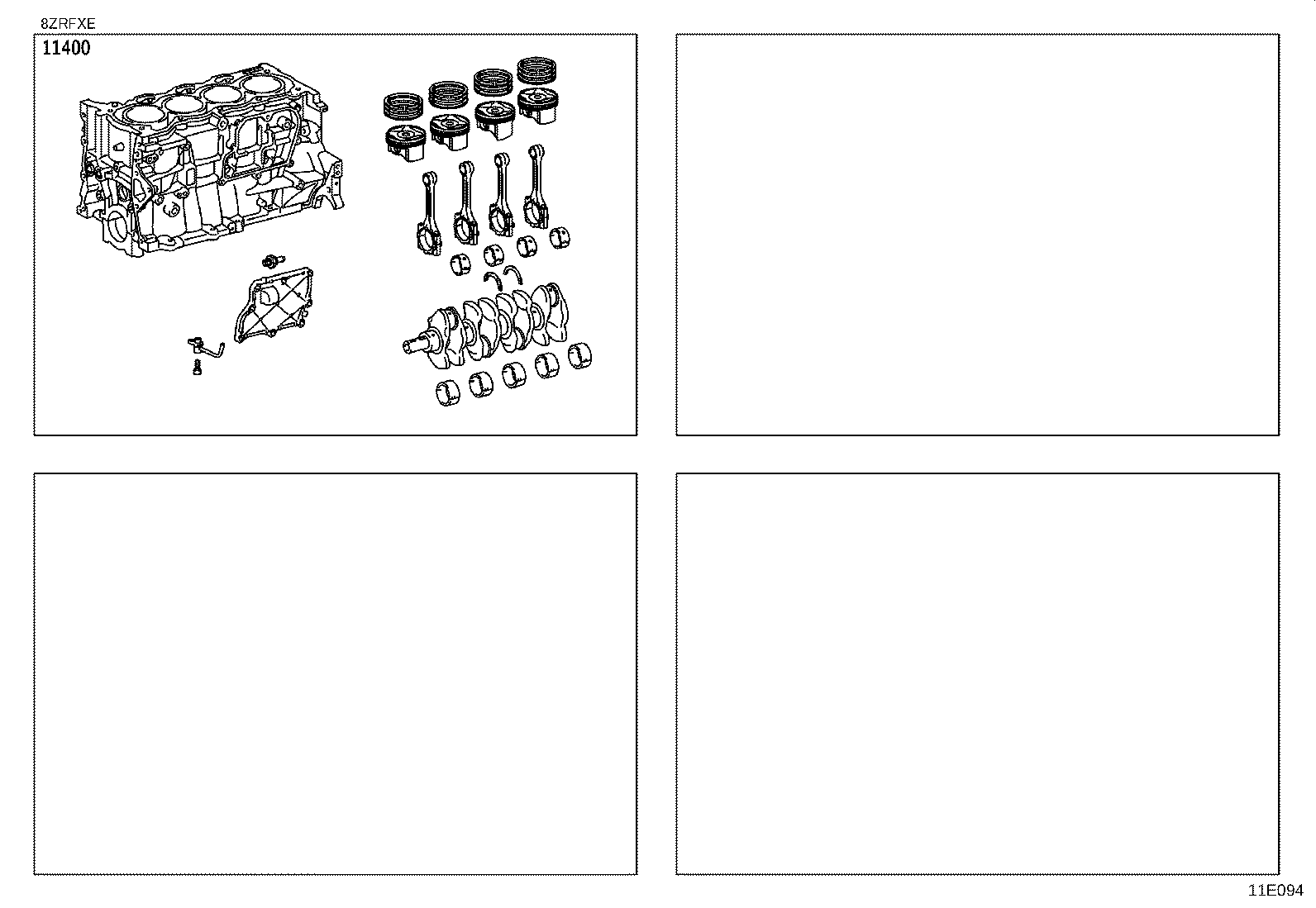 8ZRFXE
11400

11E094